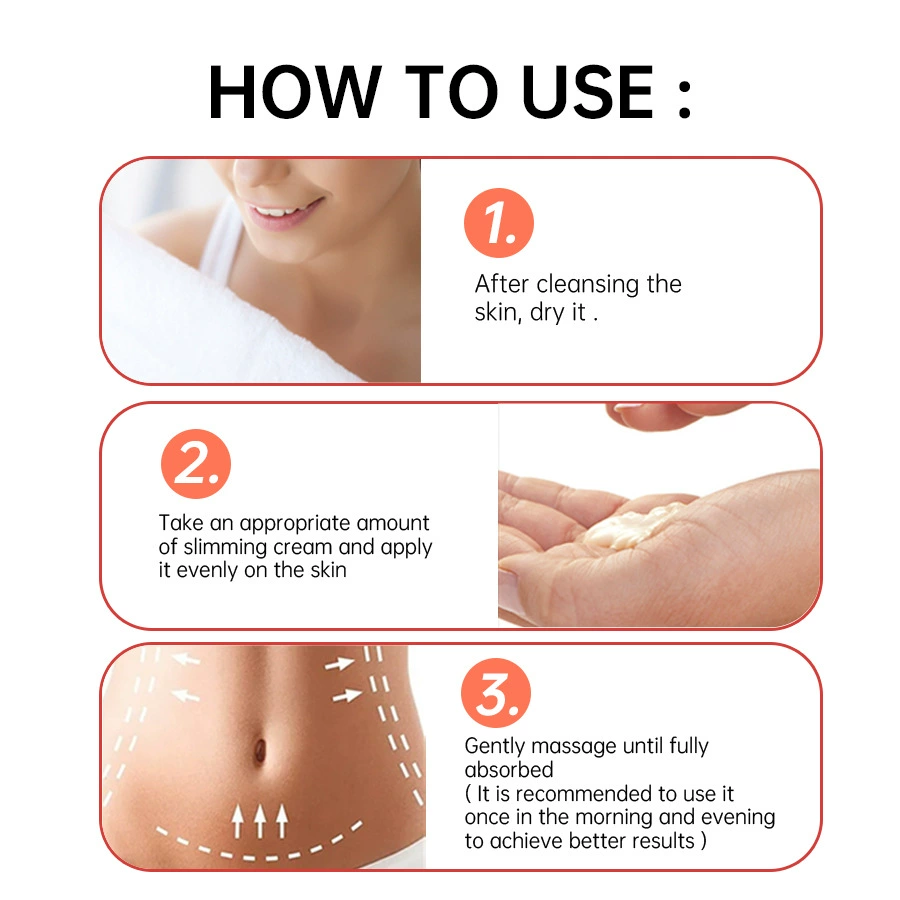 HOW TO USE :

1.

After cleansing the skin, dry it .

2.

Take an appropriate amount of slimming cream and apply it evenly on the skin

3.

Gently massage until fully absorbed
( It is recommended to use it once in the morning and evening to achieve better results )