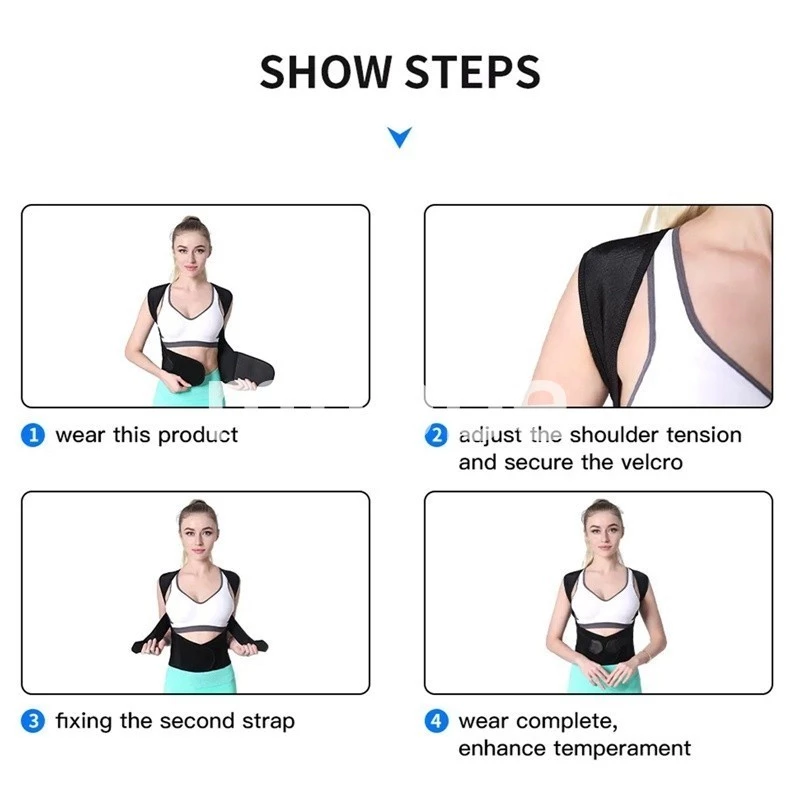 SHOW STEPS

1 wear this product

2 adjust the shoulder tension and secure the velcro

3 fixing the second strap

4 wear complete, enhance temperament