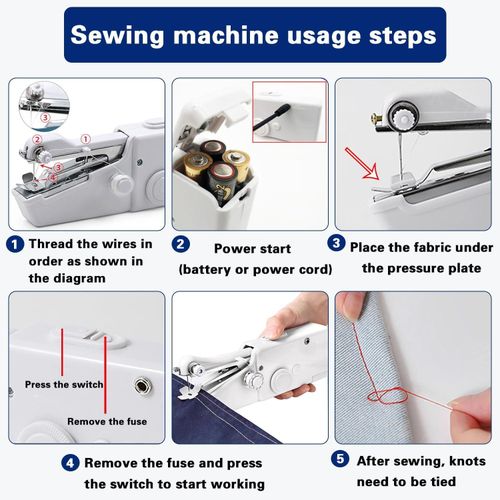 Sewing machine usage steps

③

② ①

③

④

1 Thread the wires in order as shown in the diagram

2 Power start (battery or power cord)

3 Place the fabric under the pressure plate

Press the switch

Remove the fuse

4 Remove the fuse and press the switch to start working

5 After sewing, knots need to be tied