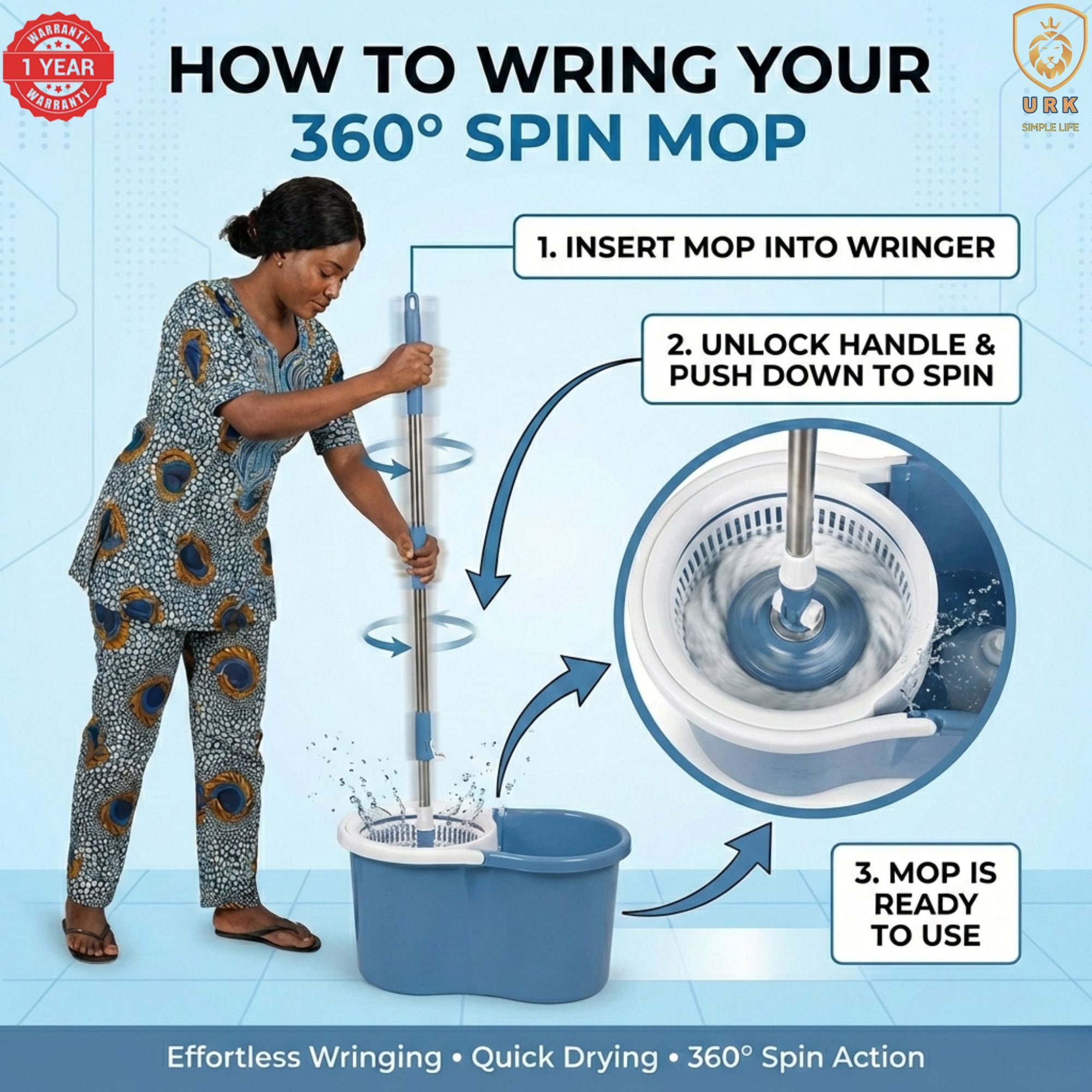 WARRANTY
1 YEAR
WARRANTY

HOW TO WRING YOUR
360° SPIN MOP

URK
SIMPLE LIFE

1. INSERT MOP INTO WRINGER

2. UNLOCK HANDLE & PUSH DOWN TO SPIN

3. MOP IS READY TO USE

Effortless Wringing • Quick Drying • 360° Spin Action