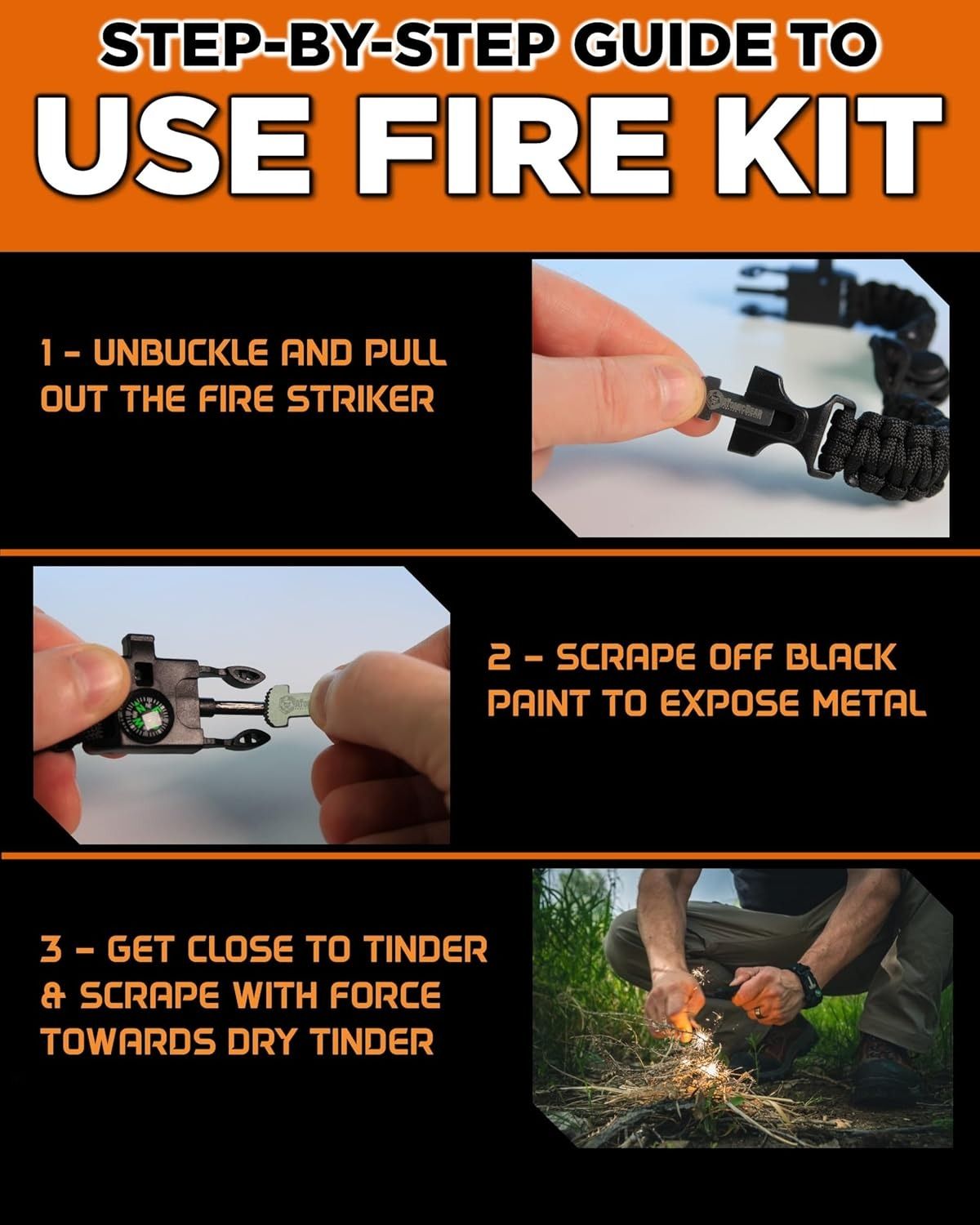 STEP-BY-STEP GUIDE TO
USE FIRE KIT

1 - UNBUCKLE AND PULL OUT THE FIRE STRIKER

2 - SCRAPE OFF BLACK PAINT TO EXPOSE METAL

3 - GET CLOSE TO TINDER & SCRAPE WITH FORCE TOWARDS DRY TINDER