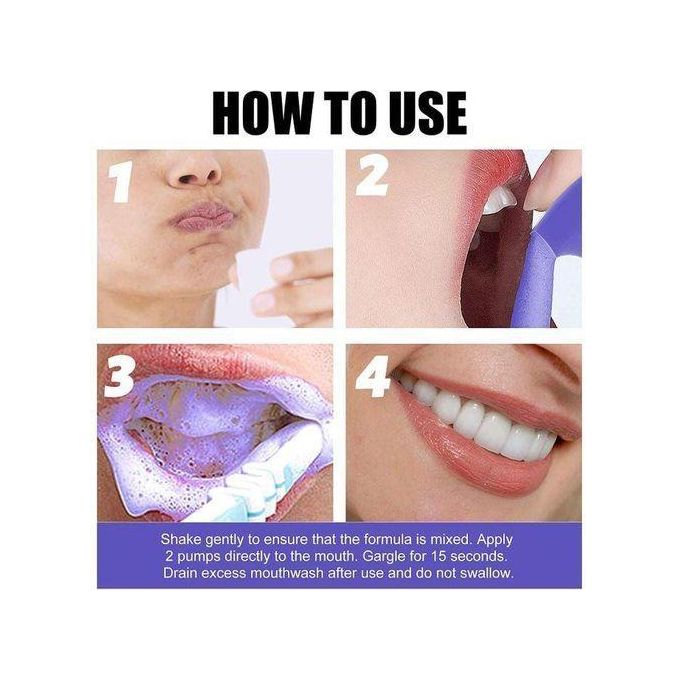 HOW TO USE

1

2

3

4

Shake gently to ensure that the formula is mixed. Apply 2 pumps directly to the mouth. Gargle for 15 seconds. Drain excess mouthwash after use and do not swallow.