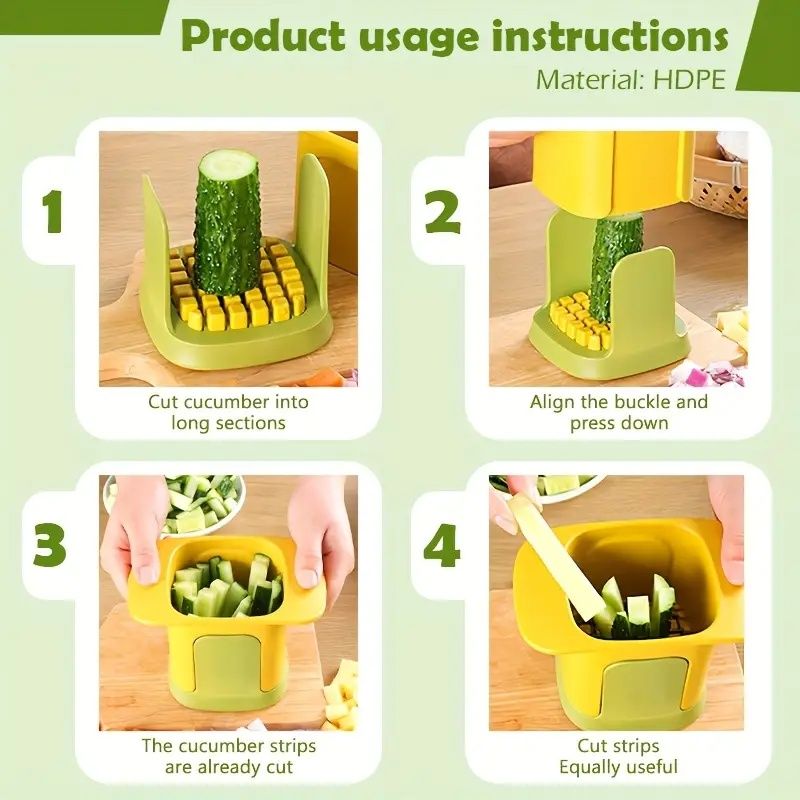 Product usage instructions
Material: HDPE

1

Cut cucumber into long sections

2

Align the buckle and press down

3

The cucumber strips are already cut

4

Cut strips Equally useful