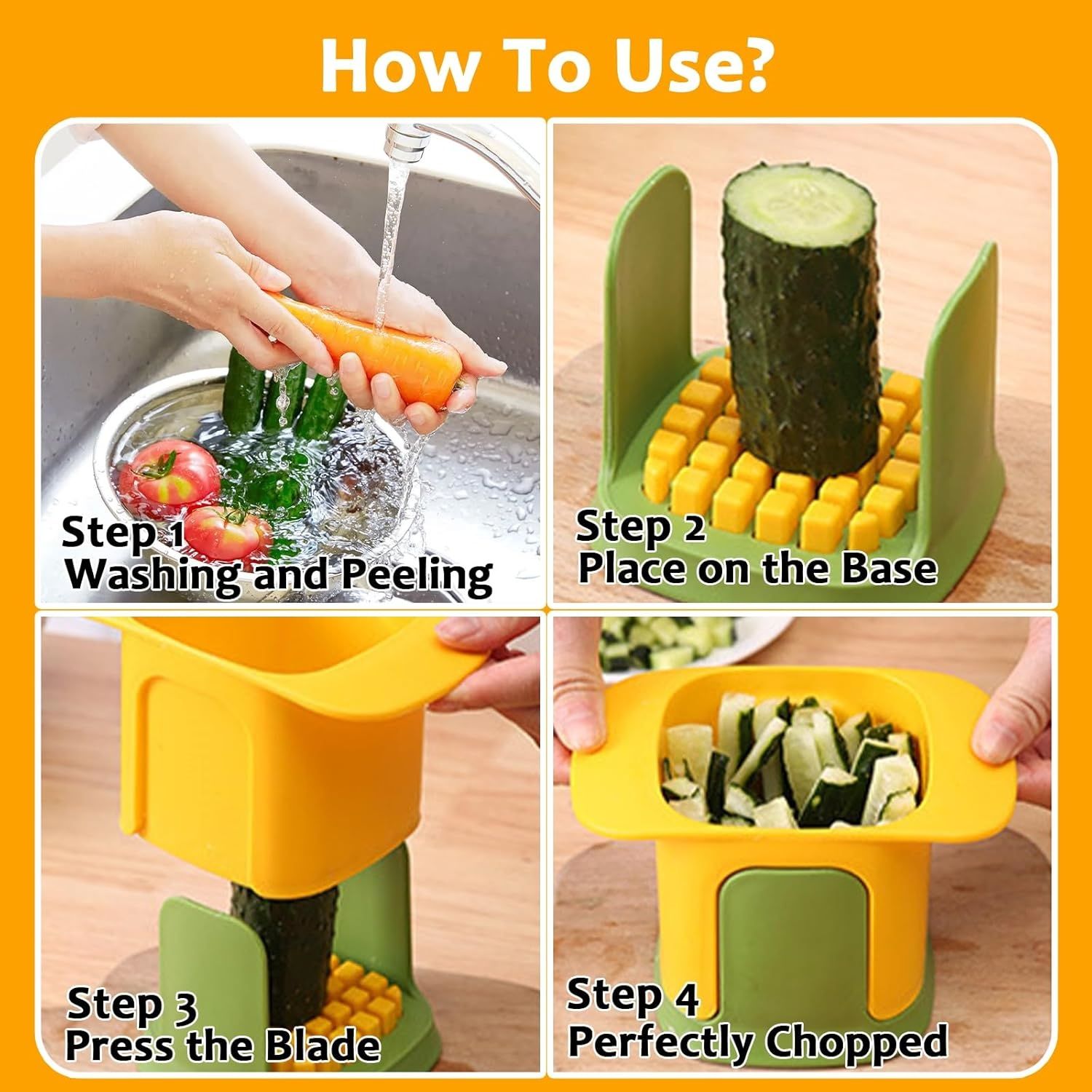 How To Use?

Step 1
Washing and Peeling

Step 2
Place on the Base

Step 3
Press the Blade

Step 4
Perfectly Chopped