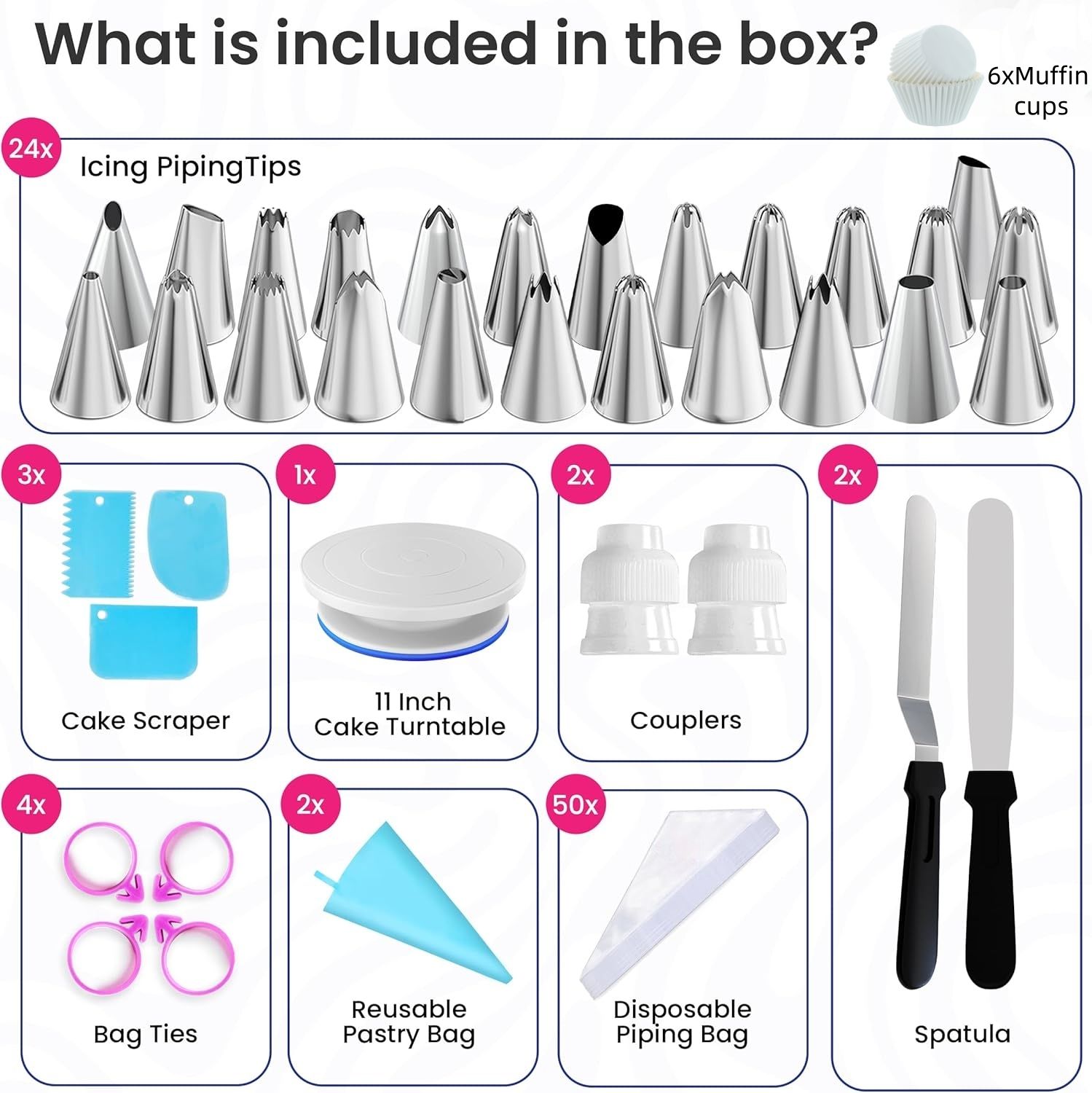 What is included in the box?

6xMuffin cups

24x
Icing PipingTips

3x
Cake Scraper

1x
11 Inch
Cake Turntable

2x
Couplers

2x
Spatula

4x
Bag Ties

2x
Reusable
Pastry Bag

50x
Disposable
Piping Bag