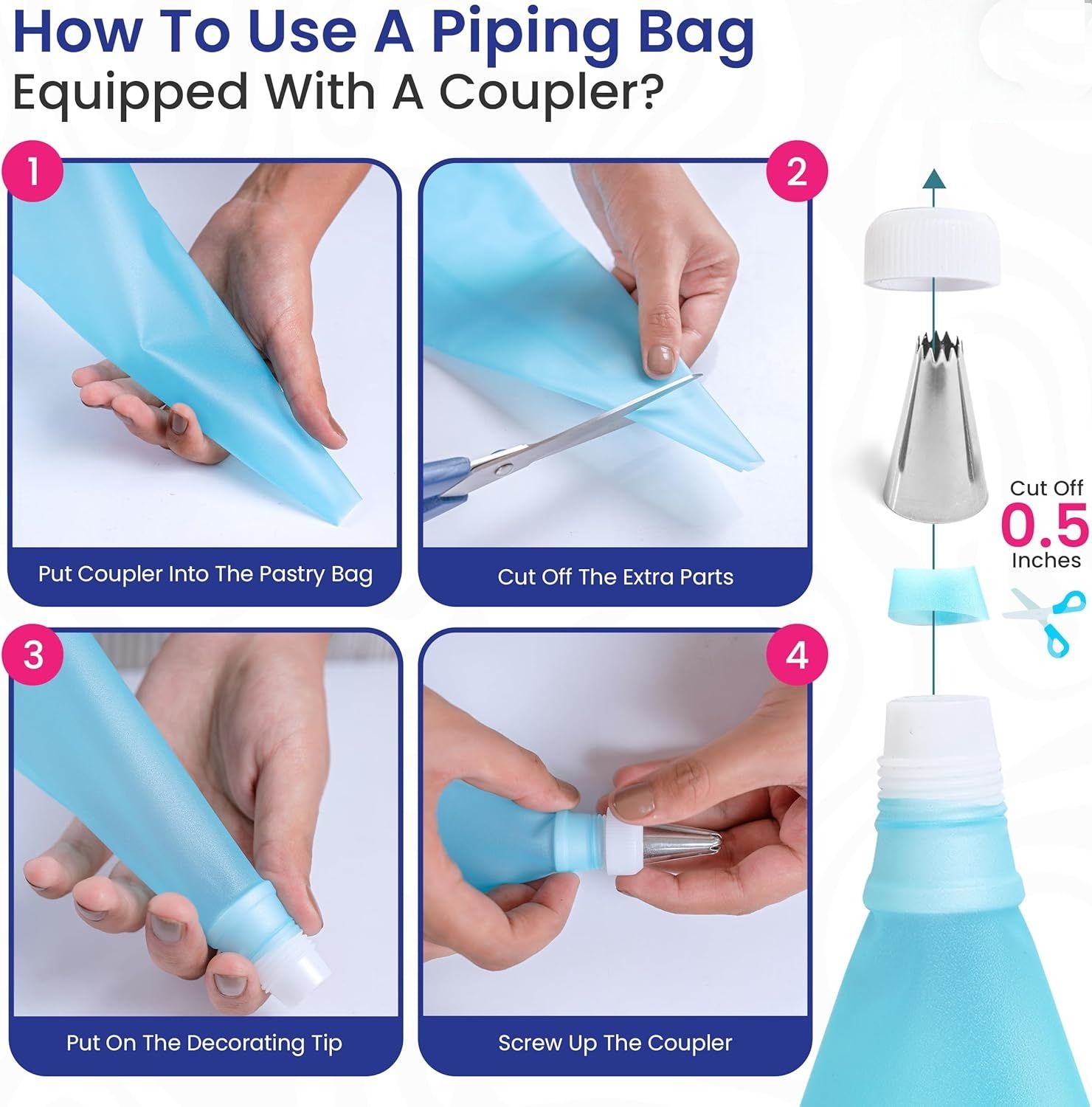 How To Use A Piping Bag
Equipped With A Coupler?

1
Put Coupler Into The Pastry Bag

2
Cut Off The Extra Parts

3
Put On The Decorating Tip

4
Screw Up The Coupler

Cut Off
0.5
Inches