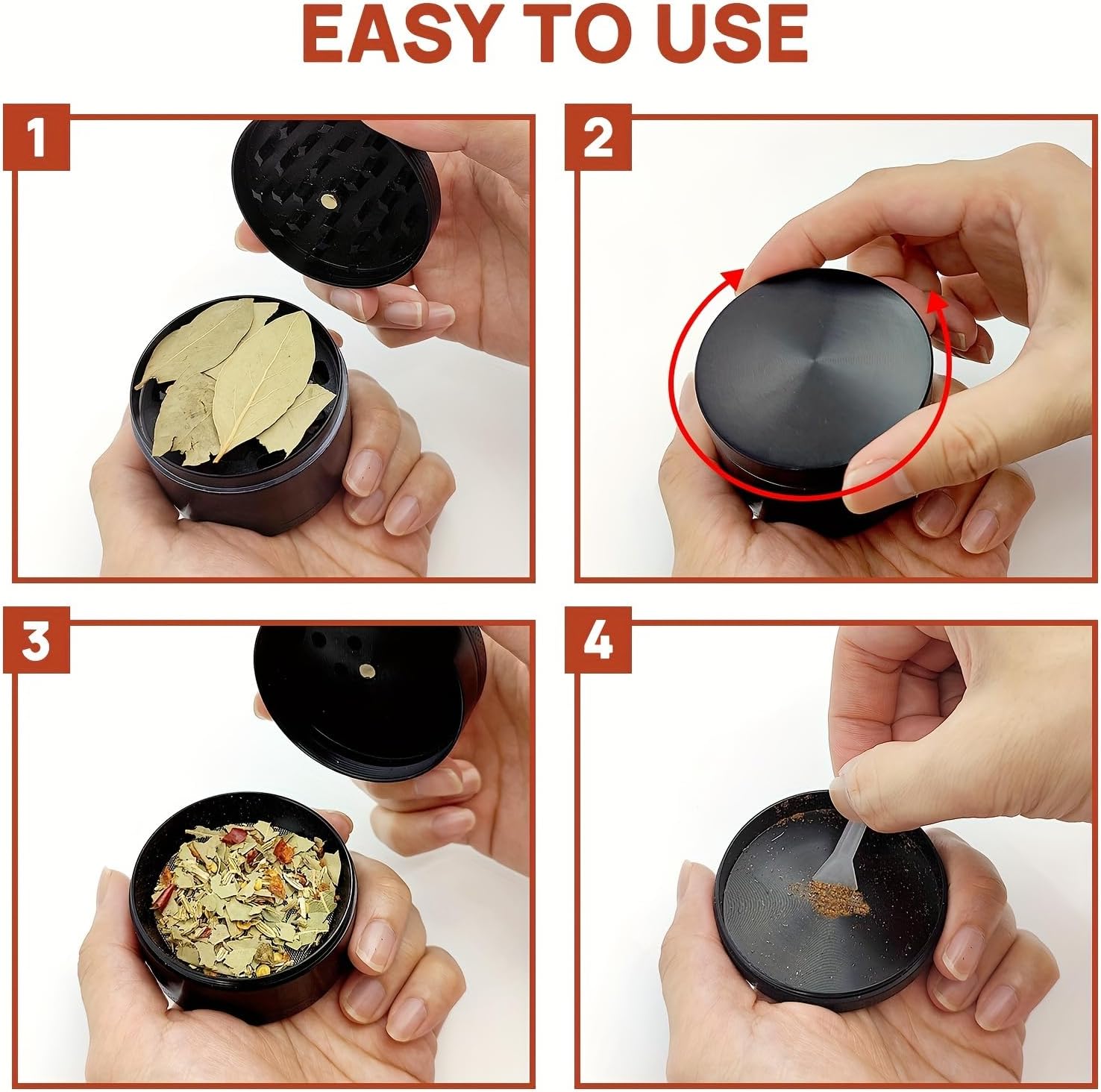 EASY TO USE

1

2

3

4