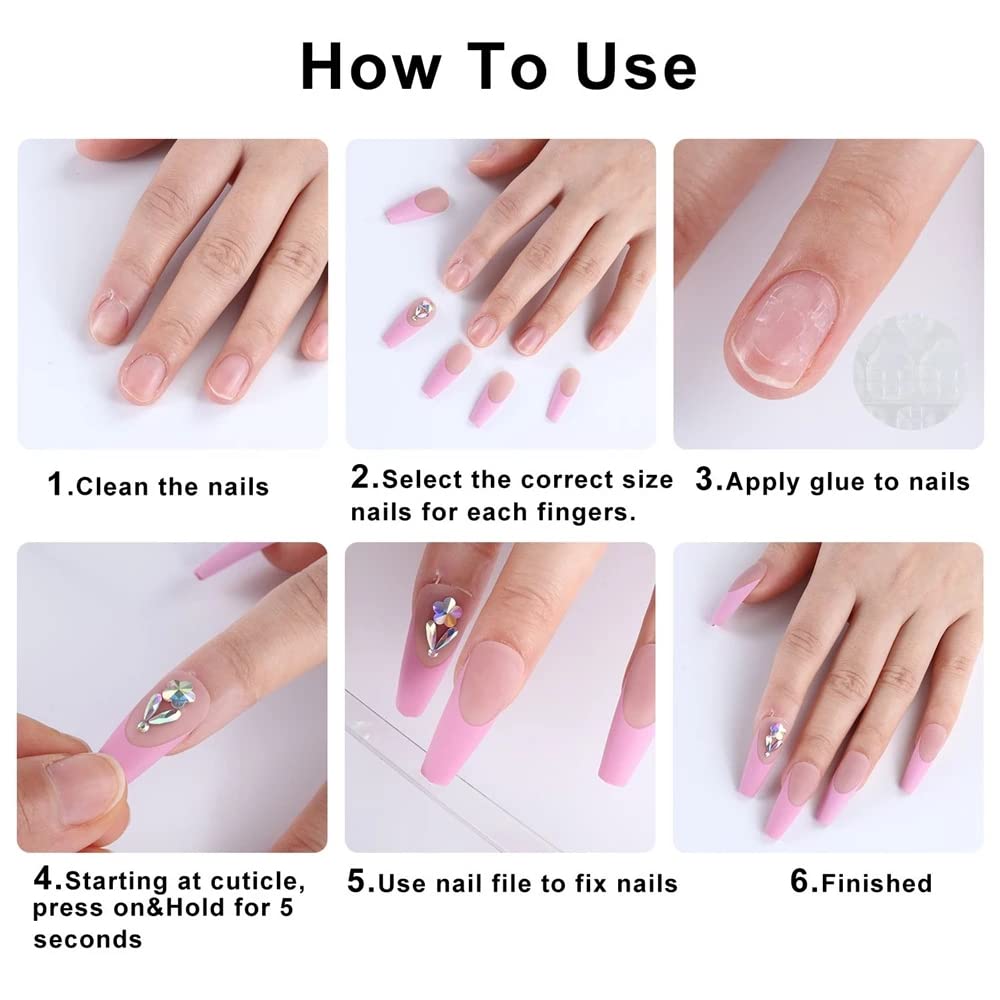 How To Use

1.Clean the nails

2.Select the correct size nails for each fingers.

3.Apply glue to nails

4.Starting at cuticle, press on&Hold for 5 seconds

5.Use nail file to fix nails

6.Finished