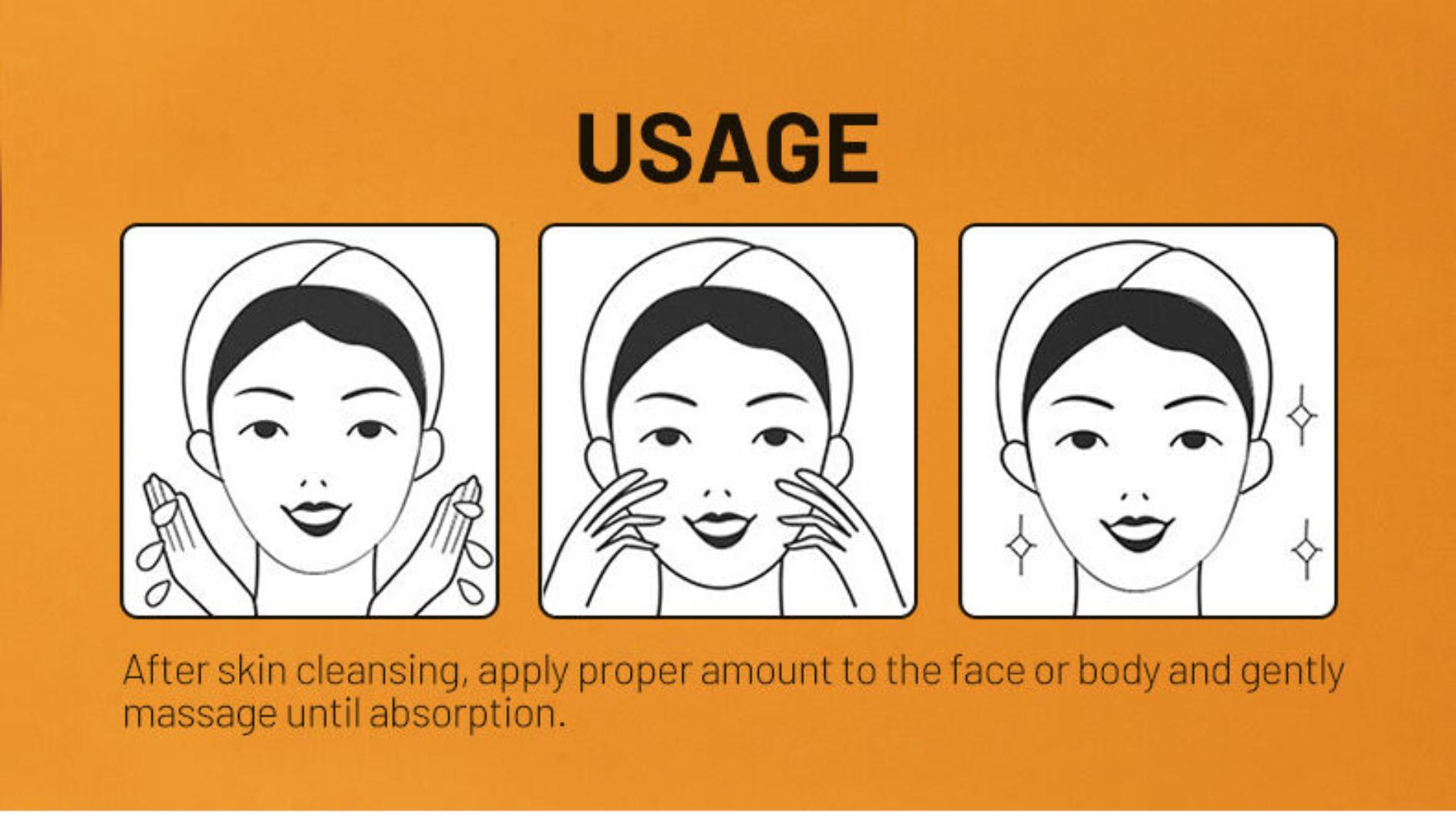 USAGE

After skin cleansing, apply proper amount to the face or body and gently massage until absorption.