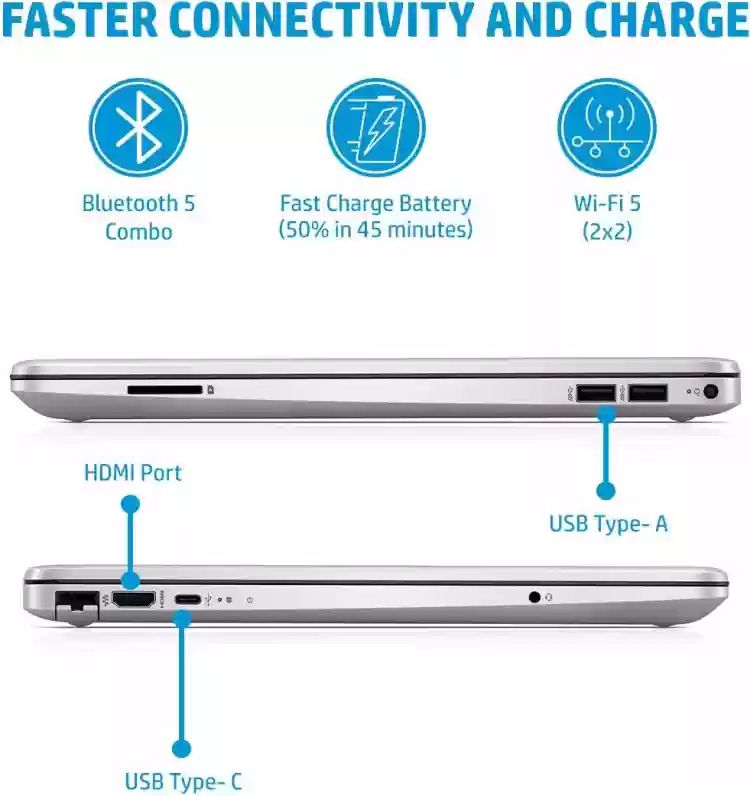 FASTER CONNECTIVITY AND CHARGE

Bluetooth 5 Combo

Fast Charge Battery (50% in 45 minutes)

Wi-Fi 5 (2x2)

HDMI Port

USB Type- A

USB Type- C