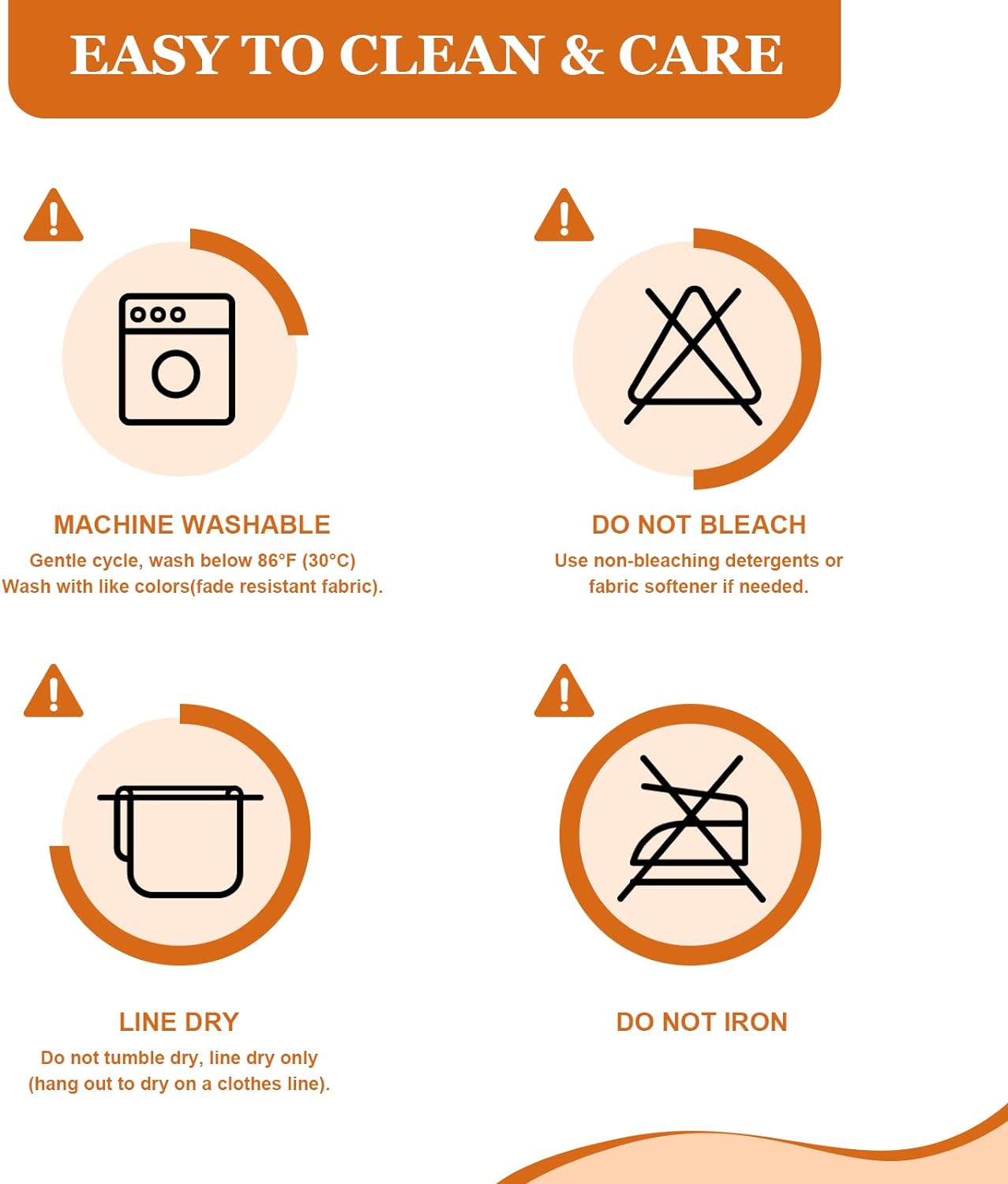 EASY TO CLEAN & CARE

MACHINE WASHABLE

Gentle cycle, wash below 86°F (30°C)
Wash with like colors(fade resistant fabric).

DO NOT BLEACH

Use non-bleaching detergents or fabric softener if needed.

LINE DRY

Do not tumble dry, line dry only (hang out to dry on a clothes line).

DO NOT IRON