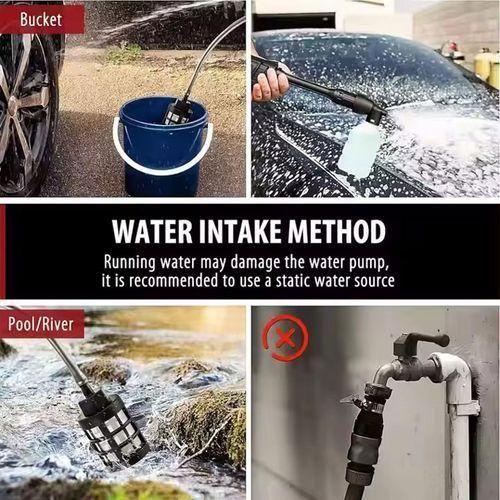 Bucket

WATER INTAKE METHOD

Running water may damage the water pump, it is recommended to use a static water source

Pool/River