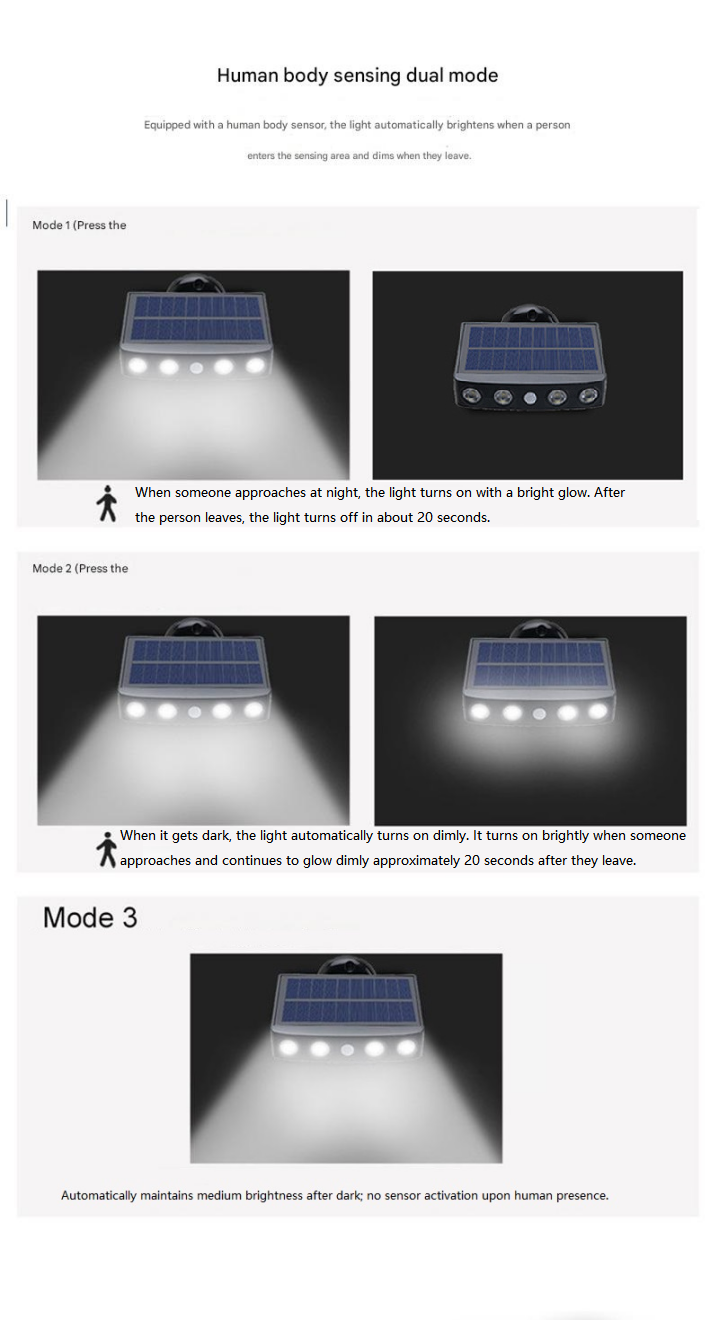 Human body sensing dual mode

Equipped with a human body sensor, the light automatically brightens when a person enters the sensing area and dims when they leave.

Mode 1 (Press the

When someone approaches at night, the light turns on with a bright glow. After the person leaves, the light turns off in about 20 seconds.

Mode 2 (Press the

When it gets dark, the light automatically turns on dimly. It turns on brightly when someone approaches and continues to glow dimly approximately 20 seconds after they leave.

Mode 3

Automatically maintains medium brightness after dark; no sensor activation upon human presence.