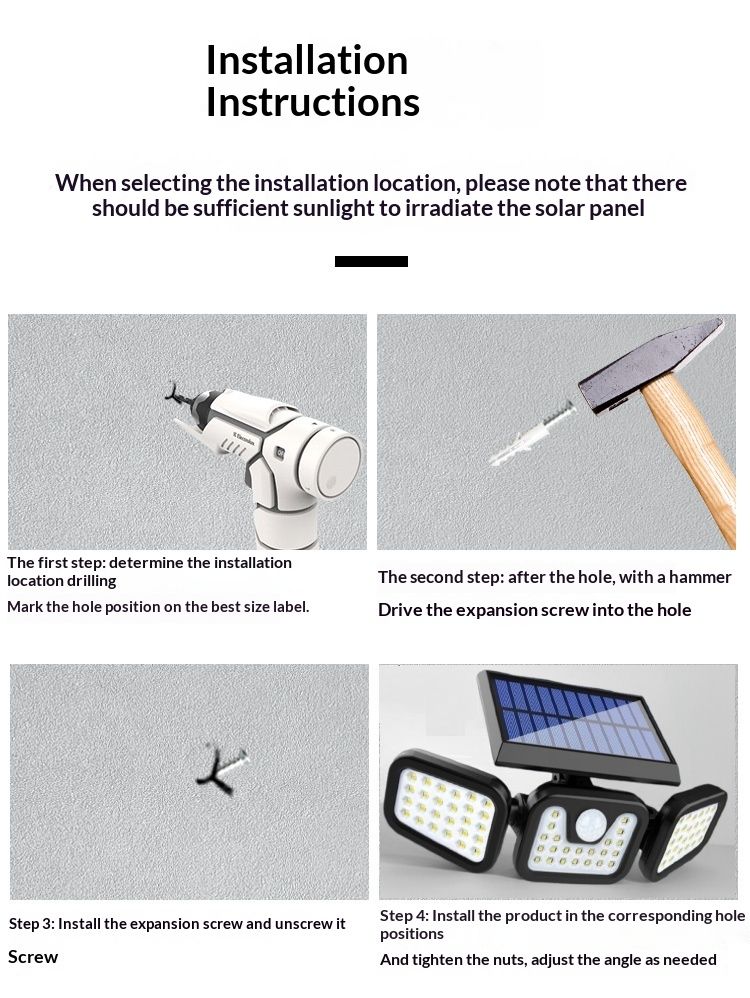 Installation Instructions

When selecting the installation location, please note that there should be sufficient sunlight to irradiate the solar panel

The first step: determine the installation location drilling

Mark the hole position on the best size label.

The second step: after the hole, with a hammer

Drive the expansion screw into the hole

Step 3: Install the expansion screw and unscrew it

Screw

Step 4: Install the product in the corresponding hole positions

And tighten the nuts, adjust the angle as needed