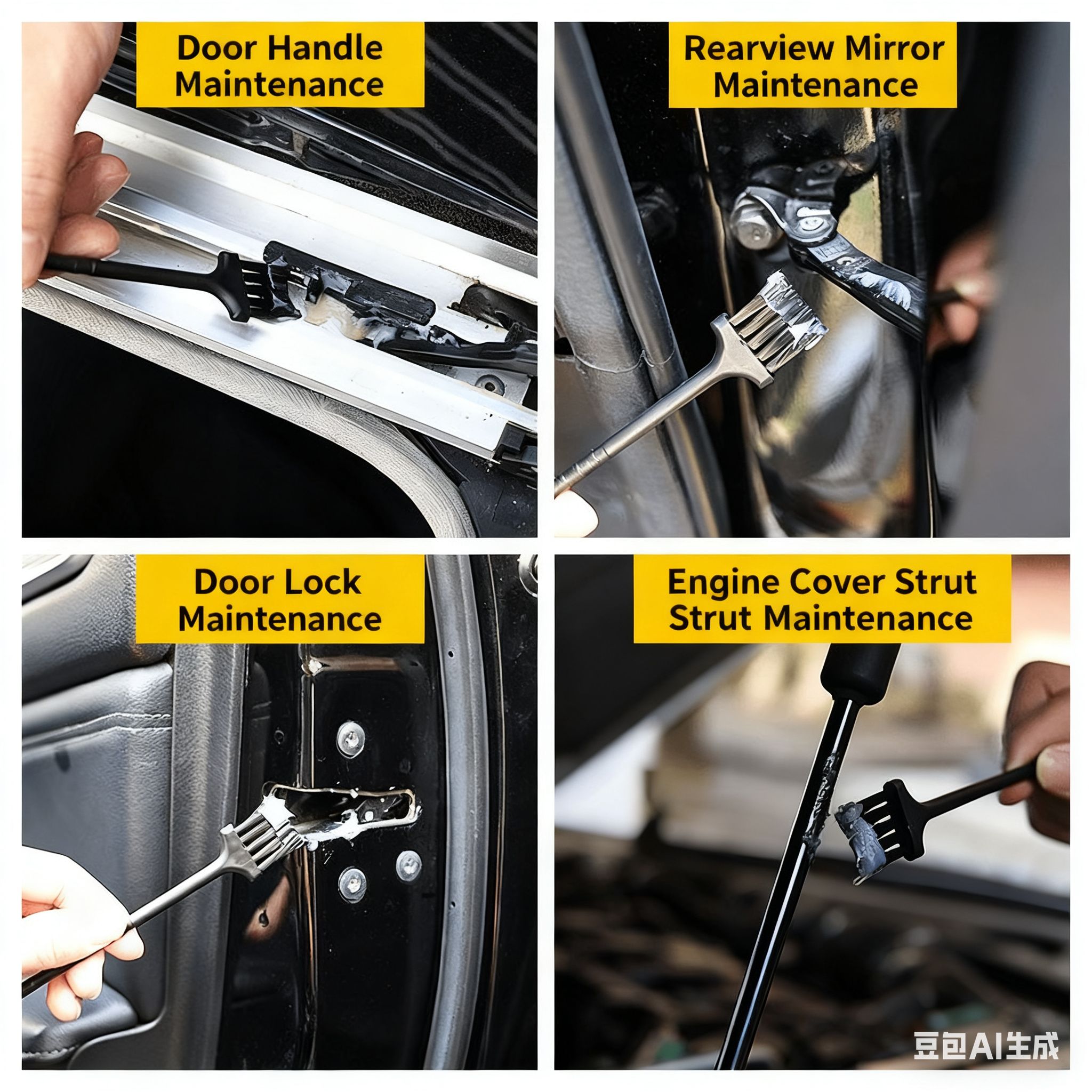 Door Handle Maintenance

Rearview Mirror Maintenance

Door Lock Maintenance

Engine Cover Strut Strut Maintenance

豆包AI生成