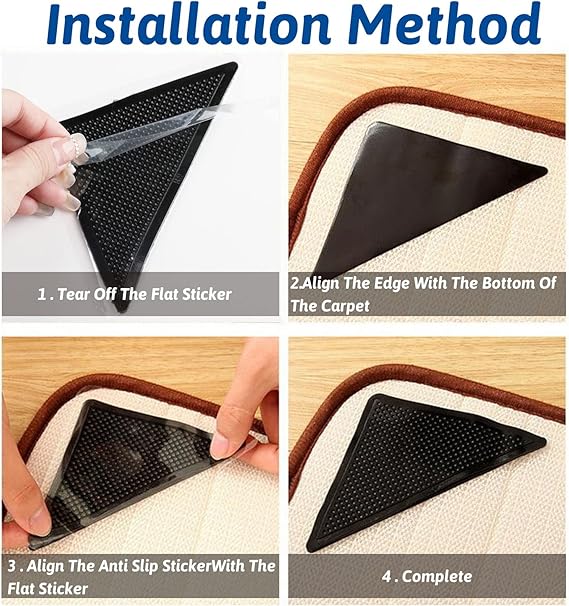 Installation Method

1 . Tear Off The Flat Sticker

2.Align The Edge With The Bottom Of The Carpet

3 . Align The Anti Slip StickerWith The Flat Sticker

4 . Complete