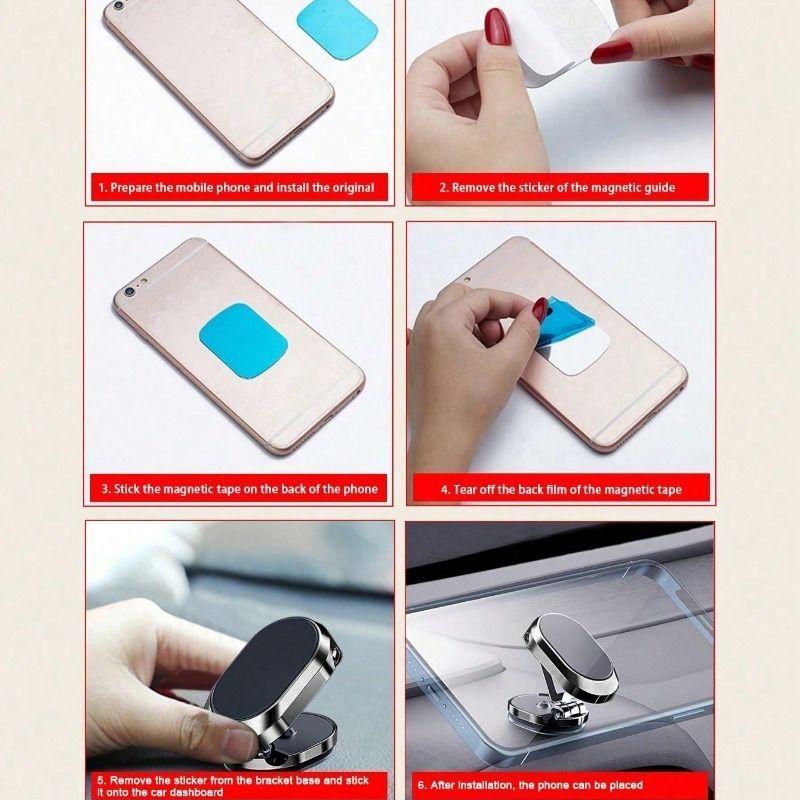 1. Prepare the mobile phone and install the original

2. Remove the sticker of the magnetic guide

3. Stick the magnetic tape on the back of the phone

4. Tear off the back film of the magnetic tape

5. Remove the sticker from the bracket base and stick it onto the car dashboard

6. After installation, the phone can be placed