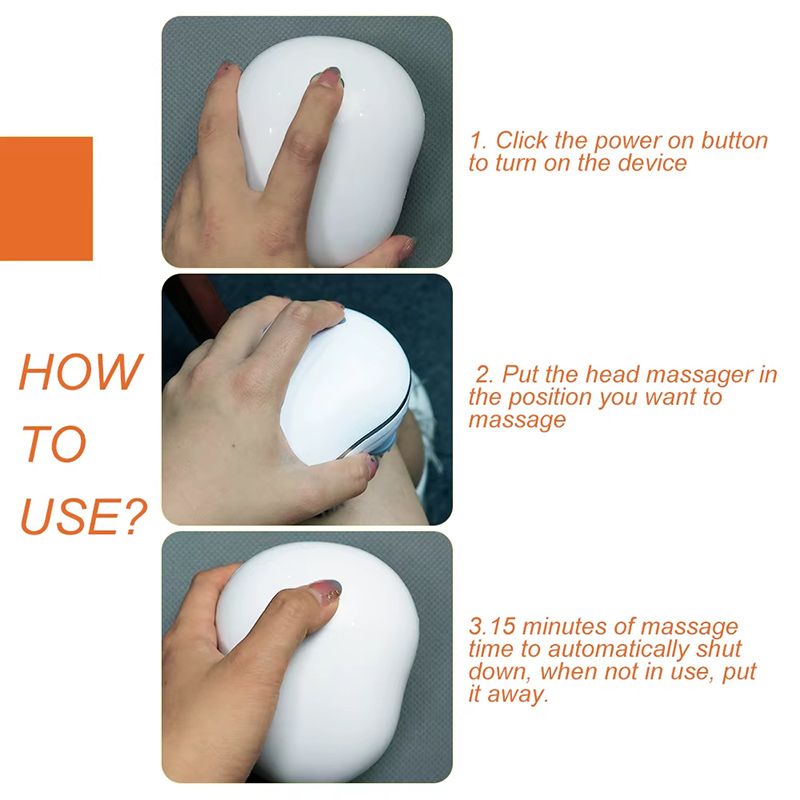 HOW TO USE?

1. Click the power on button to turn on the device

2. Put the head massager in the position you want to massage

3.15 minutes of massage time to automatically shut down, when not in use, put it away.