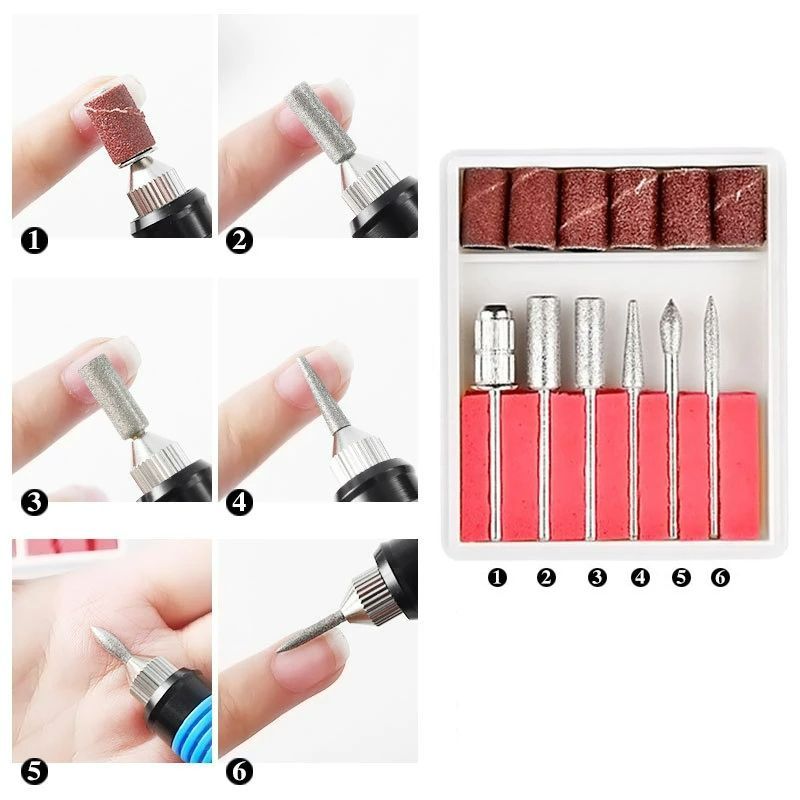 ❶
❷
❸
❹
❺
❻

❶ ❷ ❸ ❹ ❺ ❻