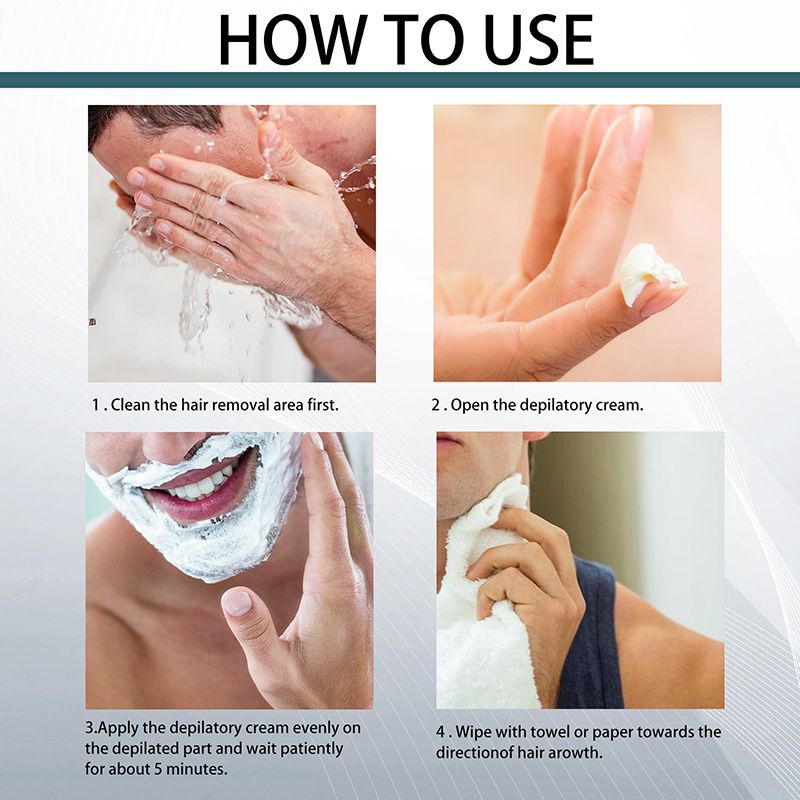 HOW TO USE

1 . Clean the hair removal area first.

2 . Open the depilatory cream.

3.Apply the depilatory cream evenly on the depilated part and wait patiently for about 5 minutes.

4 . Wipe with towel or paper towards the directionof hair arowth.