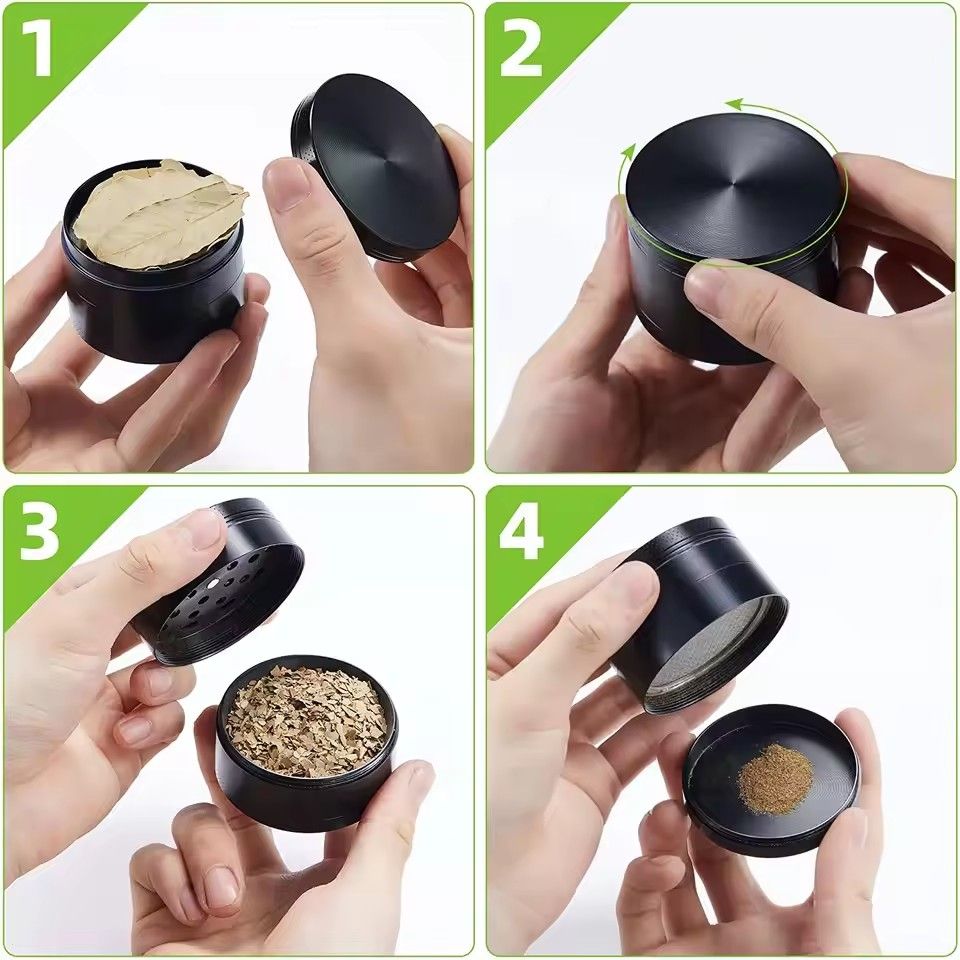 1

2

3

4