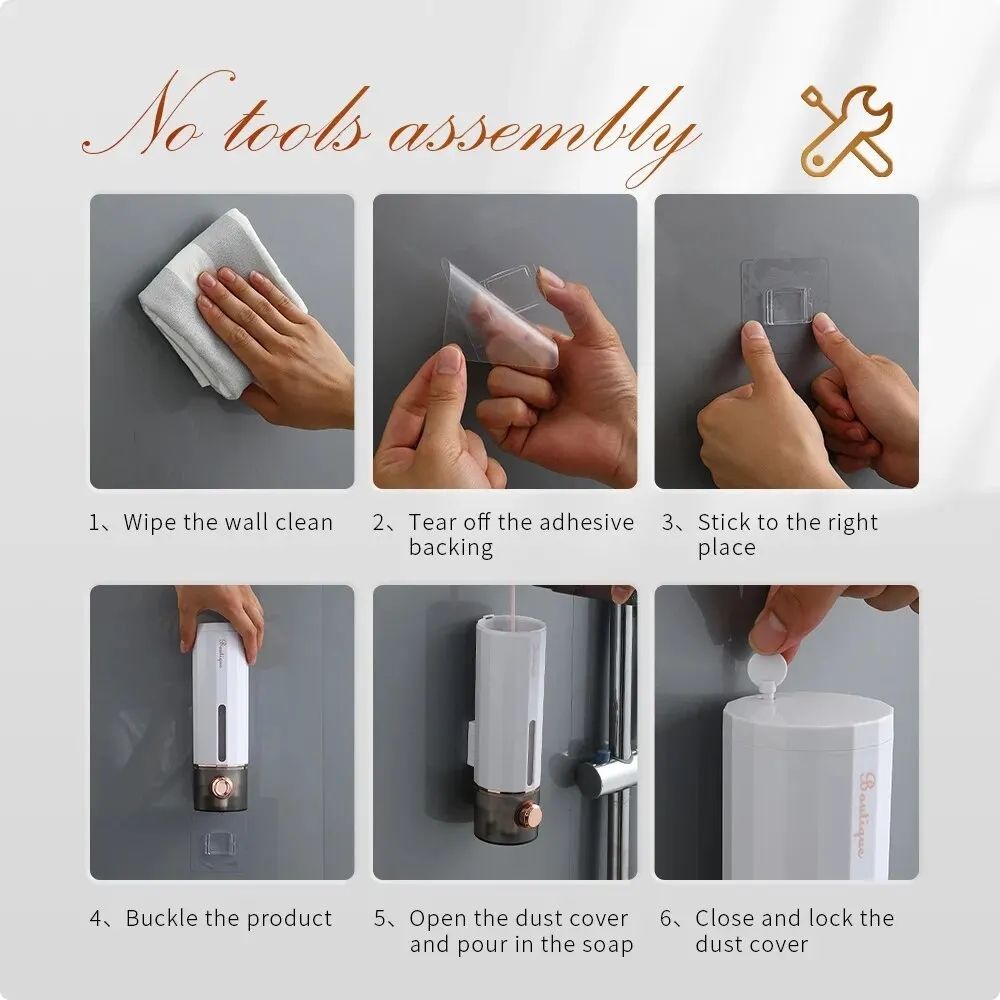 No tools assembly

1、Wipe the wall clean

2、Tear off the adhesive backing

3、Stick to the right place

Boutique

4、Buckle the product

5、Open the dust cover and pour in the soap

Boutique

6、Close and lock the dust cover