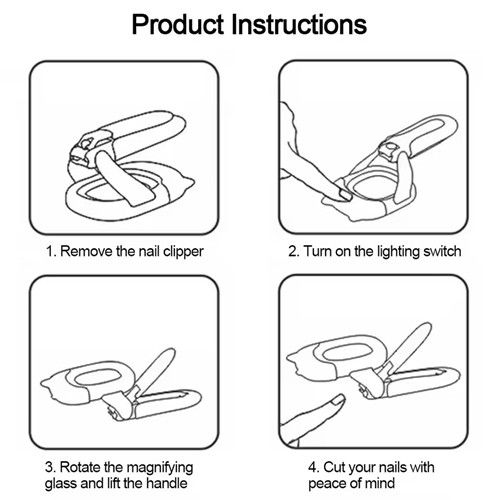 Product Instructions

1. Remove the nail clipper

2. Turn on the lighting switch

3. Rotate the magnifying glass and lift the handle

4. Cut your nails with peace of mind