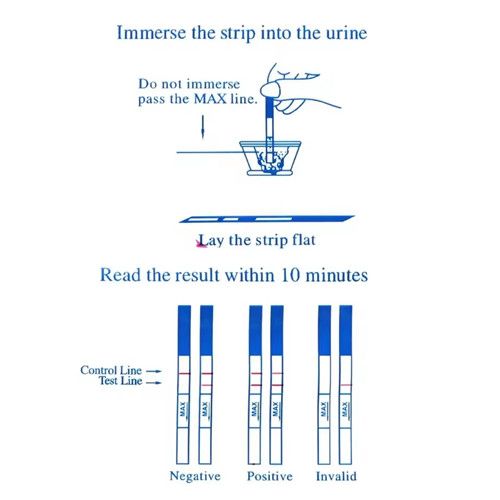 Immerse the strip into the urine

Do not immerse pass the MAX line.

Lay the strip flat

Read the result within 10 minutes

Control Line
Test Line

MAX MAX MAX MAX MAX MAX

Negative Positive Invalid