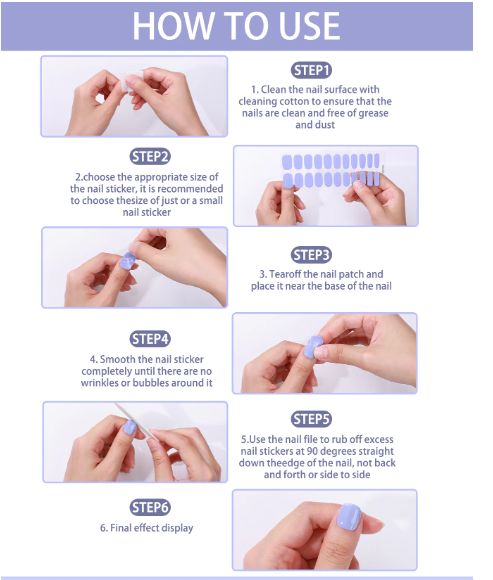 HOW TO USE

STEP1

1. Clean the nail surface with cleaning cotton to ensure that the nails are clean and free of grease and dust

STEP2

2.choose the appropriate size of the nail sticker, it is recommended to choose thesize of just or a small nail sticker

STEP3

3. Tearoff the nail patch and place it near the base of the nail

STEP4

4. Smooth the nail sticker completely until there are no wrinkles or bubbles around it

STEP5

5.Use the nail file to rub off excess nail stickers at 90 degrees straight down theedge of the nail, not back and forth or side to side

STEP6

6. Final effect display