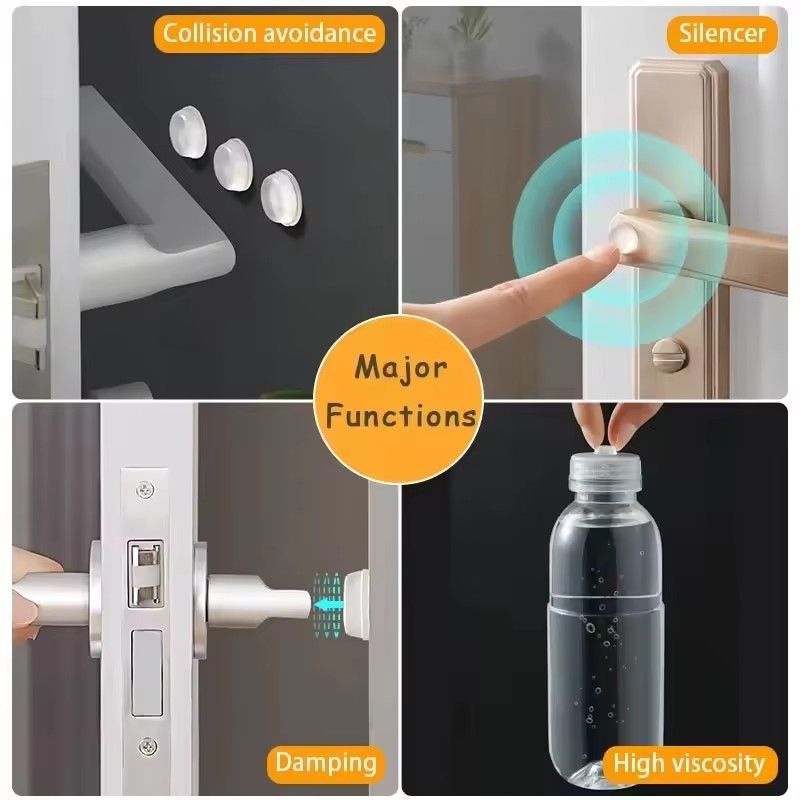 Collision avoidance

Silencer

Major Functions

Damping

High viscosity