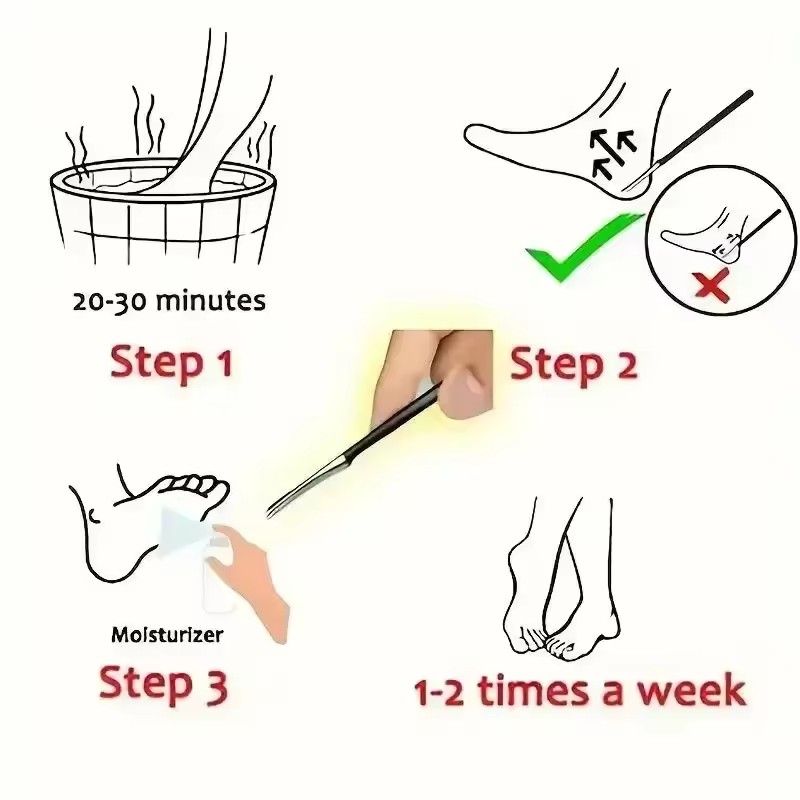 20-30 minutes

Step 1

Step 2

Moisturizer

Step 3

1-2 times a week