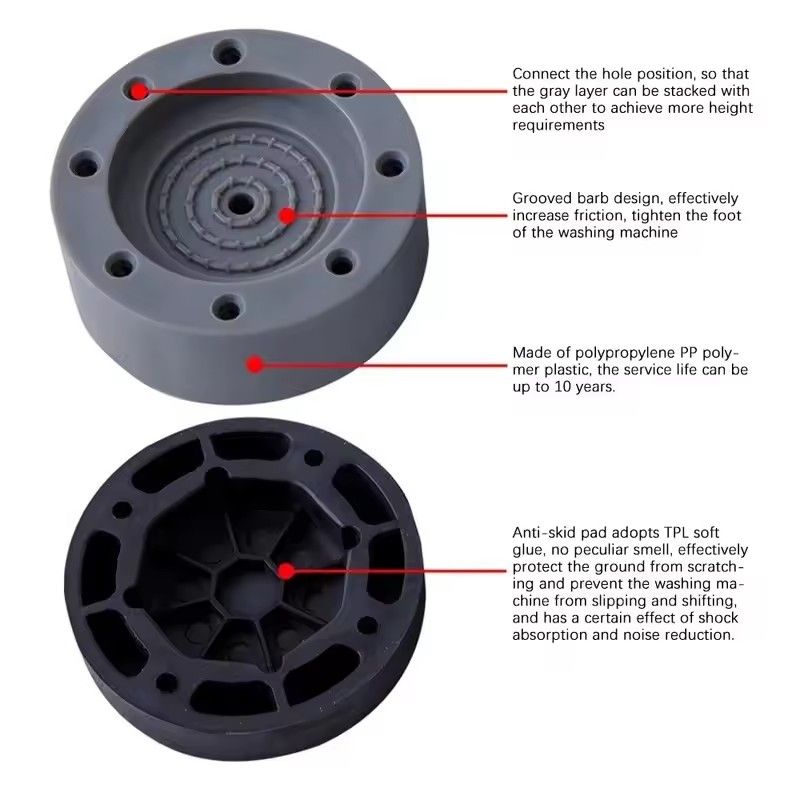 Connect the hole position, so that the gray layer can be stacked with each other to achieve more height requirements

Grooved barb design, effectively increase friction, tighten the foot of the washing machine

Made of polypropylene PP polymer plastic, the service life can be up to 10 years.

Anti-skid pad adopts TPL soft glue, no peculiar smell, effectively protect the ground from scratching and prevent the washing machine from slipping and shifting, and has a certain effect of shock absorption and noise reduction.