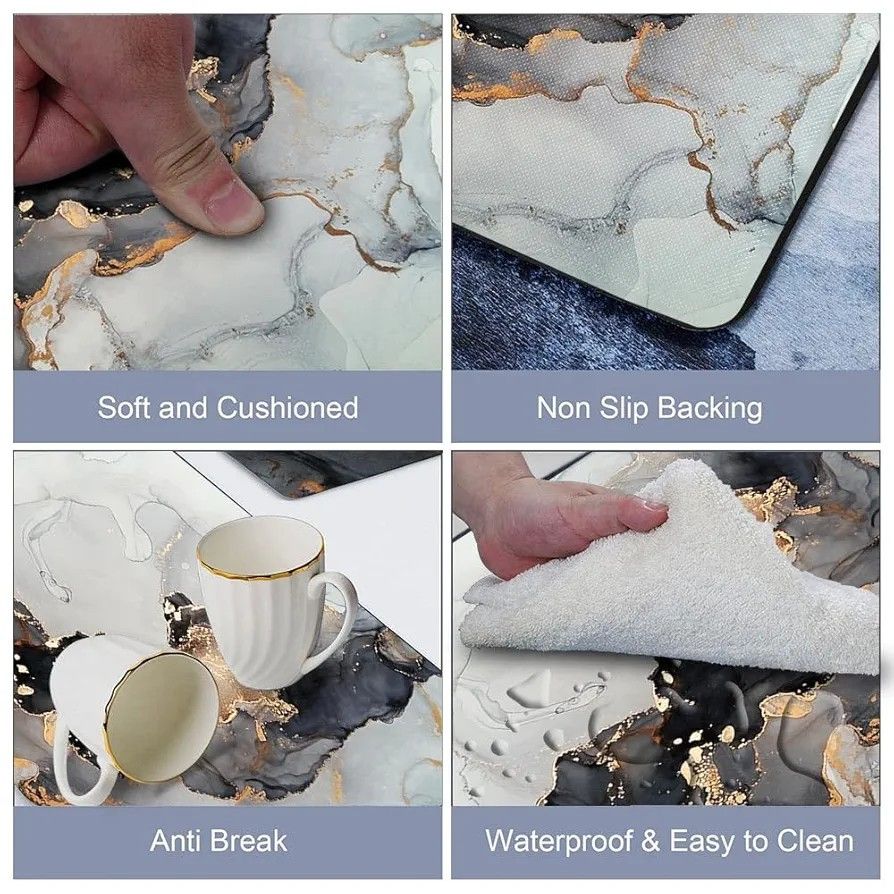 Soft and Cushioned

Non Slip Backing

Anti Break

Waterproof & Easy to Clean