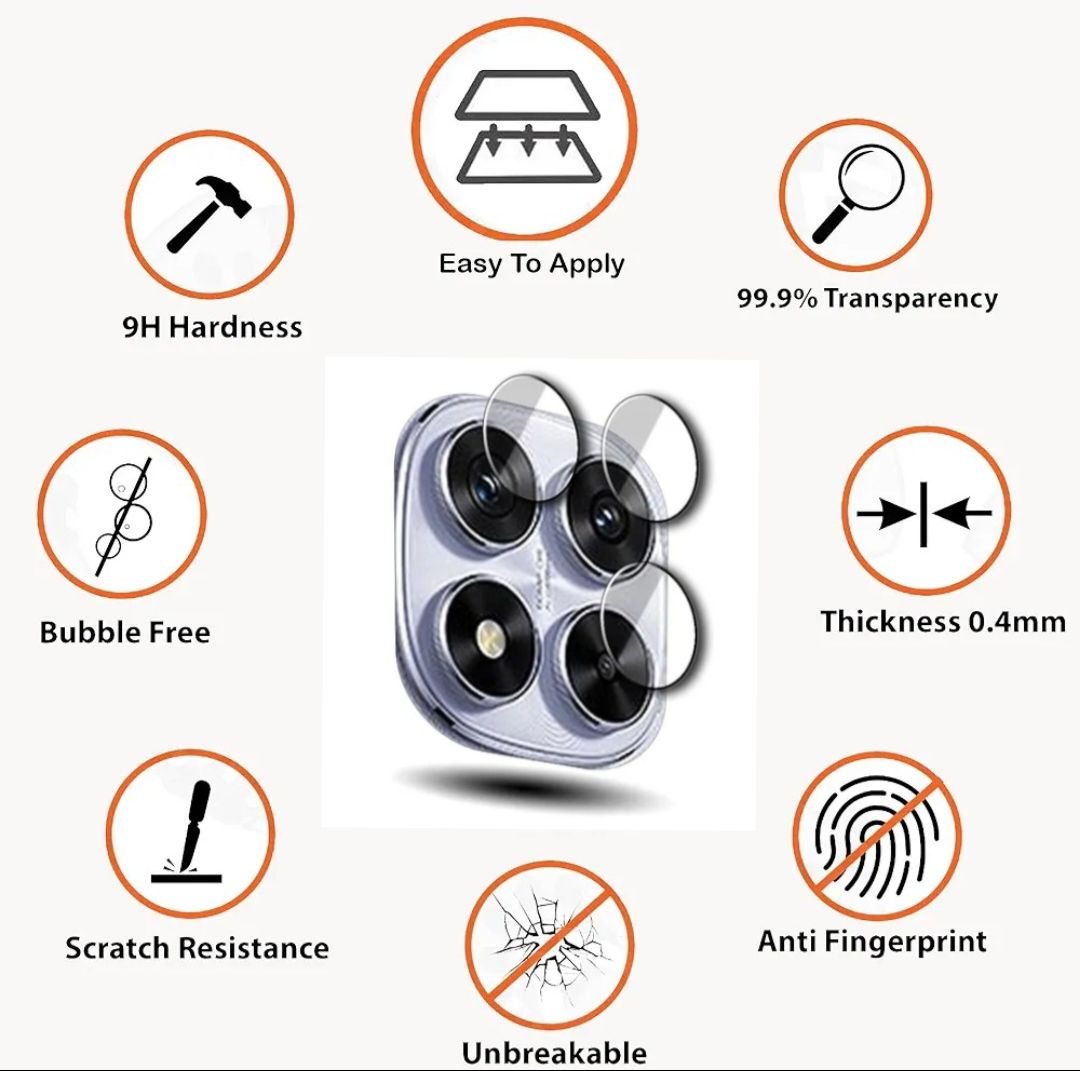 Easy To Apply

9H Hardness

99.9% Transparency

Bubble Free

Thickness 0.4mm

Scratch Resistance

Anti Fingerprint

Unbreakable