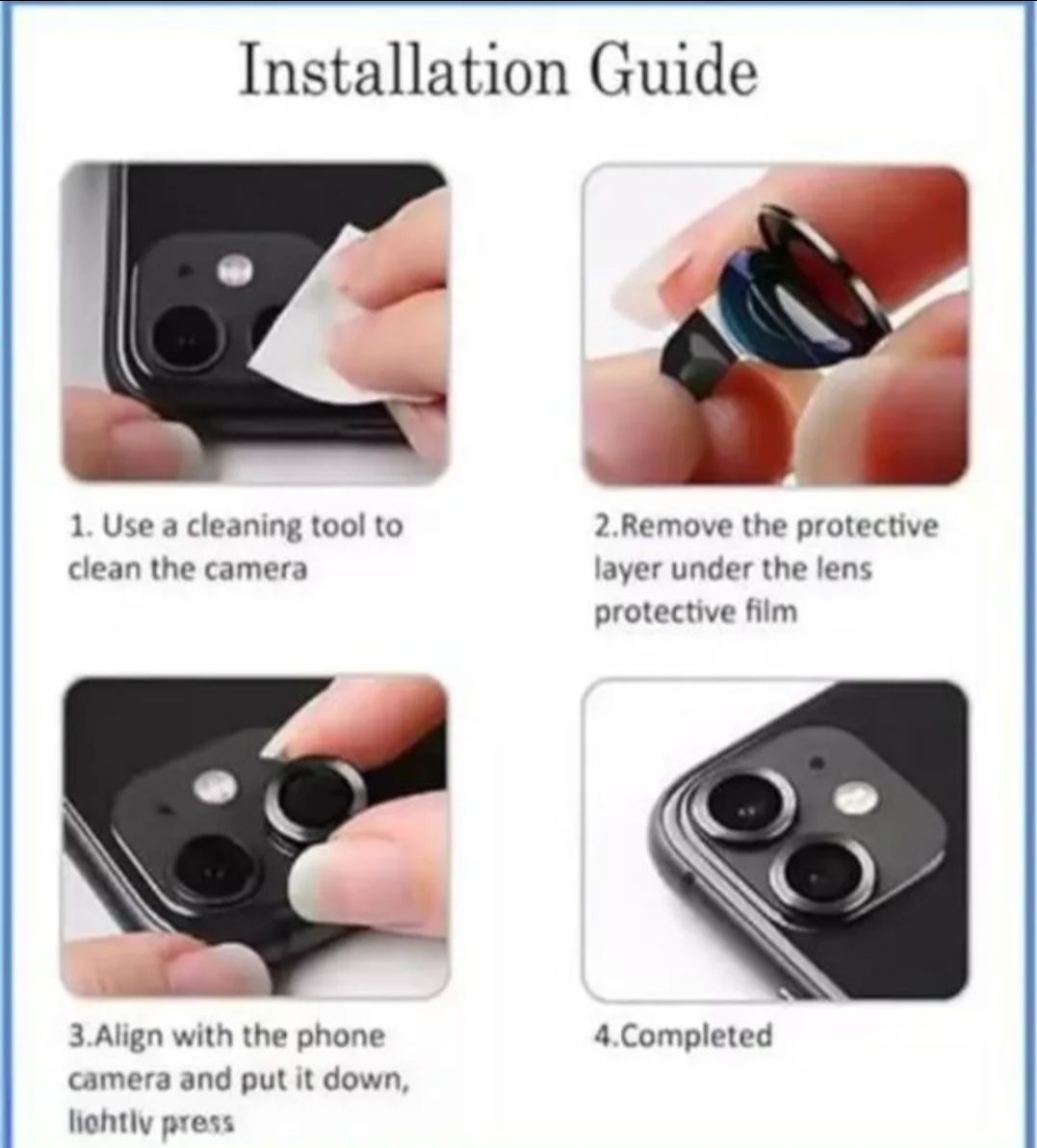 Installation Guide

1. Use a cleaning tool to clean the camera

2.Remove the protective layer under the lens protective film

3.Align with the phone camera and put it down, lightly press

4.Completed