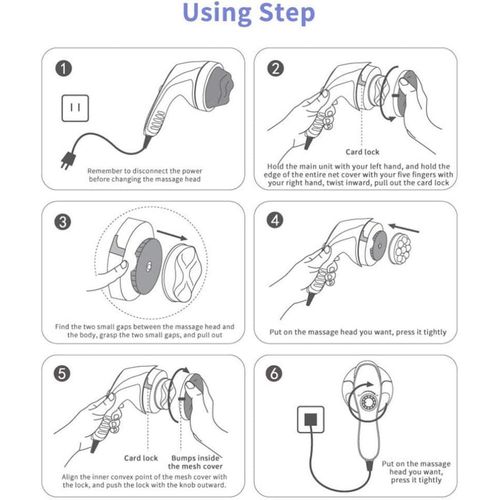 Using Step

1

Remember to disconnect the power before changing the massage head

2

Card lock

Hold the main unit with your left hand, and hold the edge of the entire net cover with your five fingers with your right hand, twist inward, pull out the card lock

3

Find the two small gaps between the massage head and the body, grasp the two small gaps, and pull out

4

Put on the massage head you want, press it tightly

5

Card lock

Bumps inside the mesh cover

Align the inner convex point of the mesh cover with the lock, and push the lock with the knob outward.

6

Put on the massage head you want, press it tightly