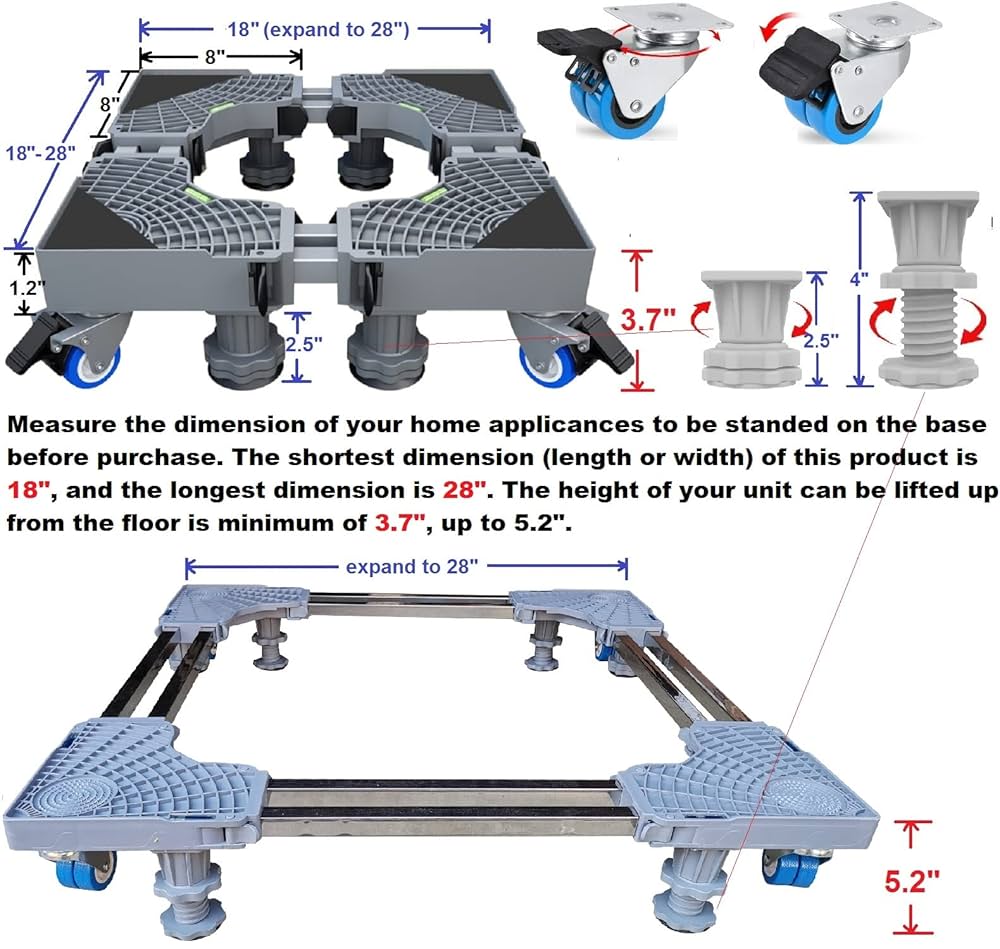 18" (expand to 28")

8"

8"

18"- 28"

1.2"

2.5"

3.7"

2.5"

4"

Measure the dimension of your home applicances to be standed on the base before purchase. The shortest dimension (length or width) of this product is 18", and the longest dimension is 28". The height of your unit can be lifted up from the floor is minimum of 3.7", up to 5.2".

expand to 28"

5.2"