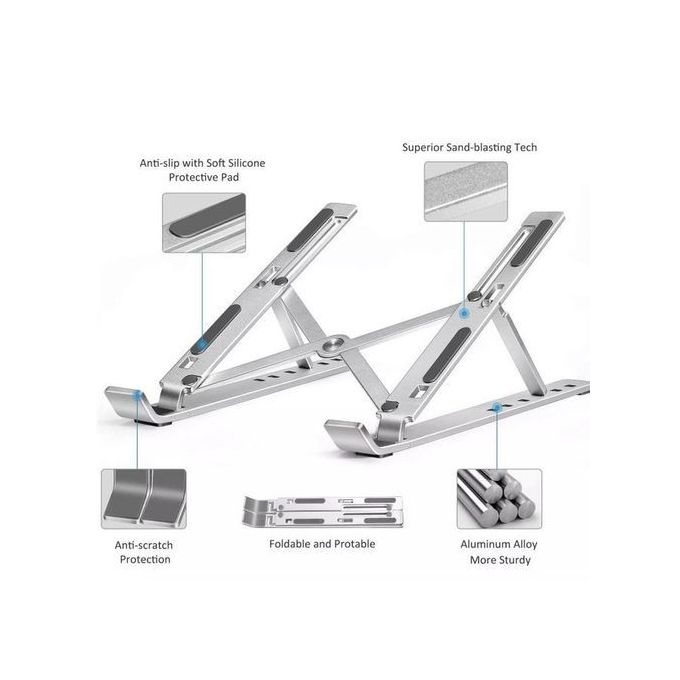 Anti-slip with Soft Silicone Protective Pad

Superior Sand-blasting Tech

Anti-scratch Protection

Foldable and Protable

Aluminum Alloy More Sturdy