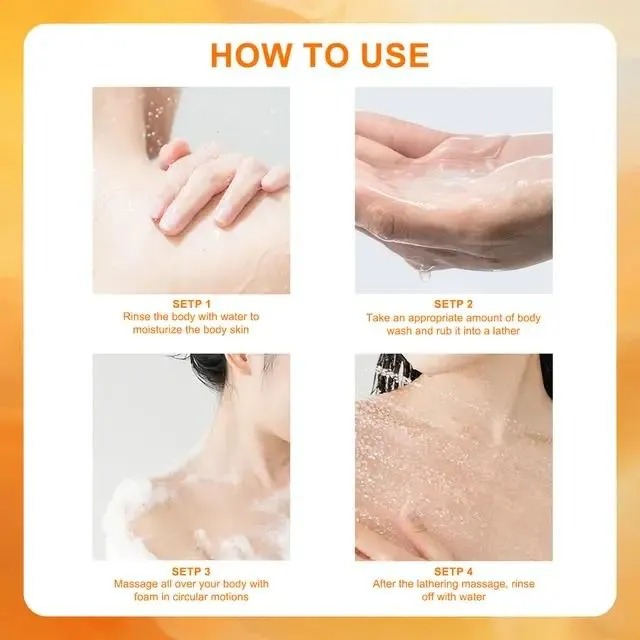 HOW TO USE

SETP 1
Rinse the body with water to moisturize the body skin

SETP 2
Take an appropriate amount of body wash and rub it into a lather

SETP 3
Massage all over your body with foam in circular motions

SETP 4
After the lathering massage, rinse off with water