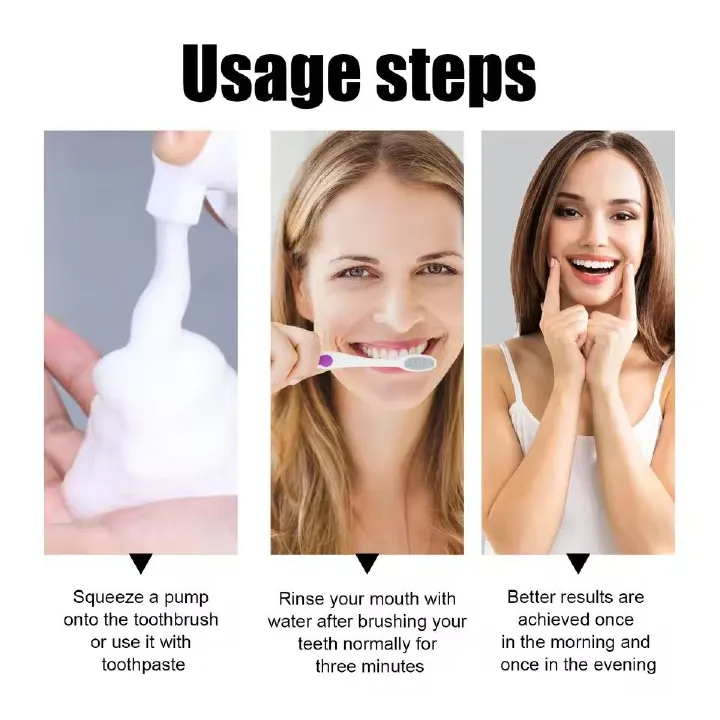 Usage steps

Squeeze a pump onto the toothbrush or use it with toothpaste

Rinse your mouth with water after brushing your teeth normally for three minutes

Better results are achieved once in the morning and once in the evening