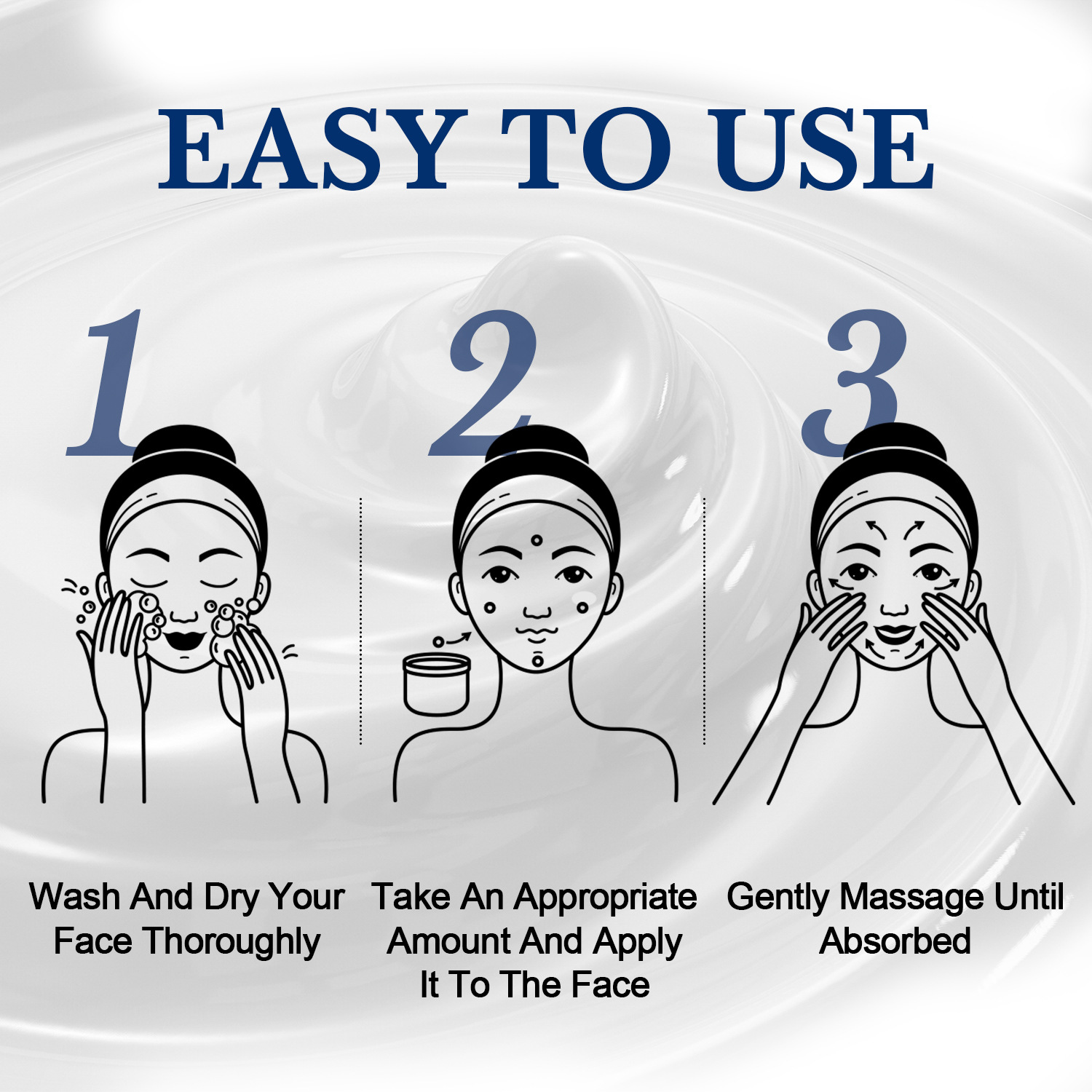 EASY TO USE

1

Wash And Dry Your Face Thoroughly

2

Take An Appropriate Amount And Apply It To The Face

3

Gently Massage Until Absorbed