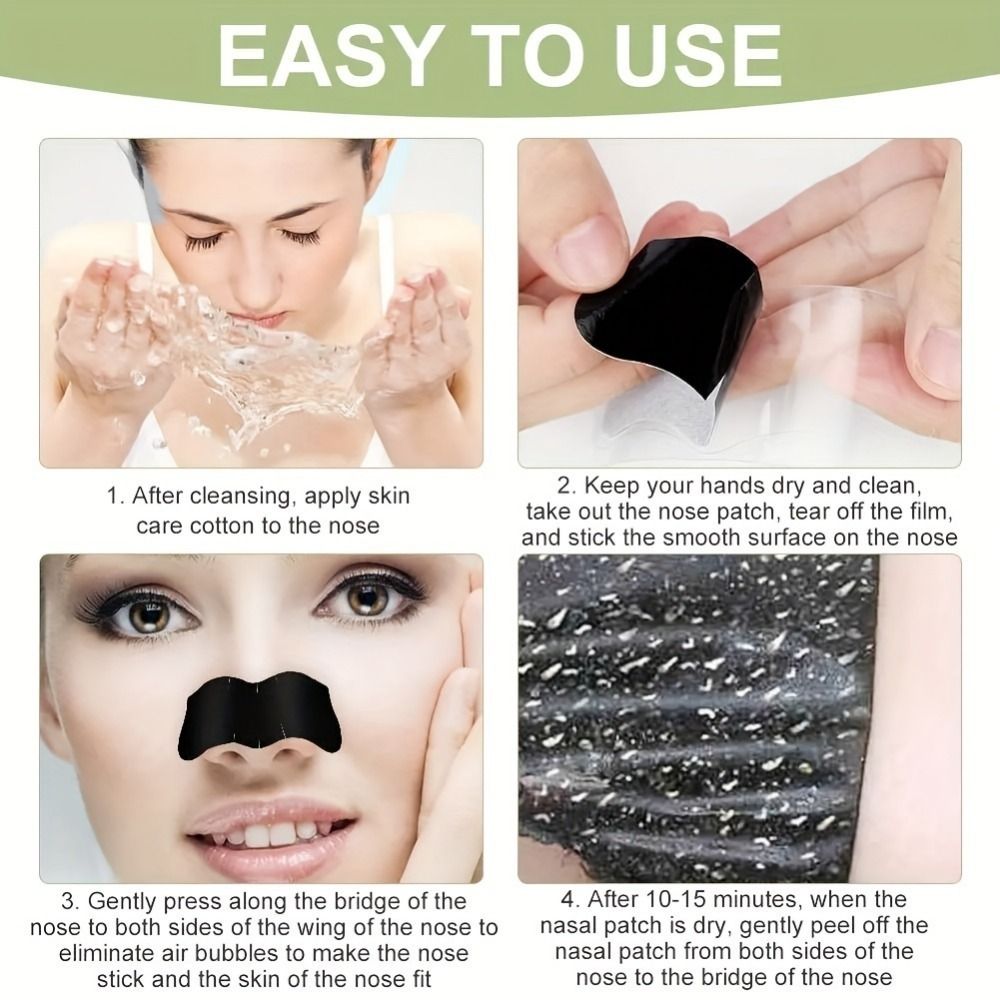 EASY TO USE

1. After cleansing, apply skin care cotton to the nose

2. Keep your hands dry and clean, take out the nose patch, tear off the film, and stick the smooth surface on the nose

3. Gently press along the bridge of the nose to both sides of the wing of the nose to eliminate air bubbles to make the nose stick and the skin of the nose fit

4. After 10-15 minutes, when the nasal patch is dry, gently peel off the nasal patch from both sides of the nose to the bridge of the nose