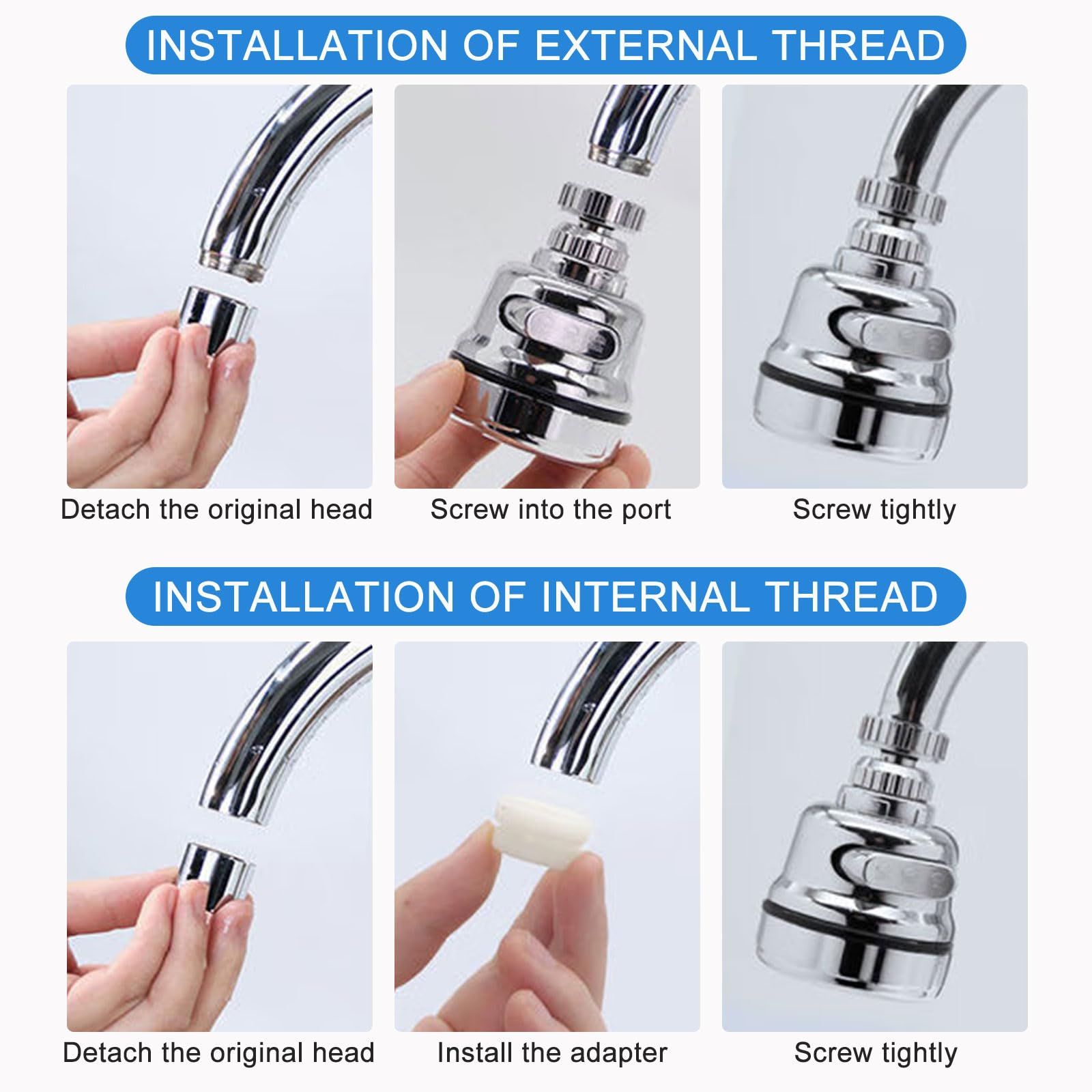 INSTALLATION OF EXTERNAL THREAD

Detach the original head

Screw into the port

Screw tightly

INSTALLATION OF INTERNAL THREAD

Detach the original head

Install the adapter

Screw tightly