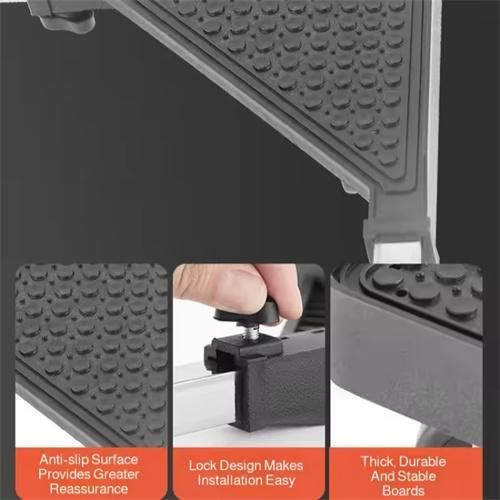 Anti-slip Surface Provides Greater Reassurance

Lock Design Makes Installation Easy

Thick, Durable And Stable Boards