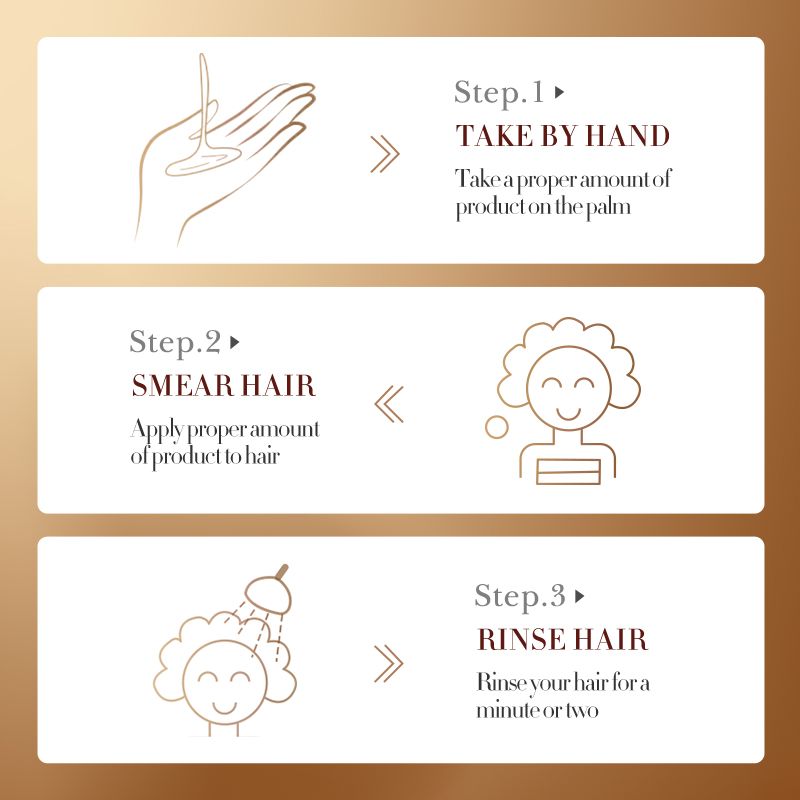 Step.1

TAKE BY HAND

Take a proper amount of product on the palm

Step.2

SMEAR HAIR

Apply proper amount of product to hair

Step.3

RINSE HAIR

Rinse your hair for a minute or two