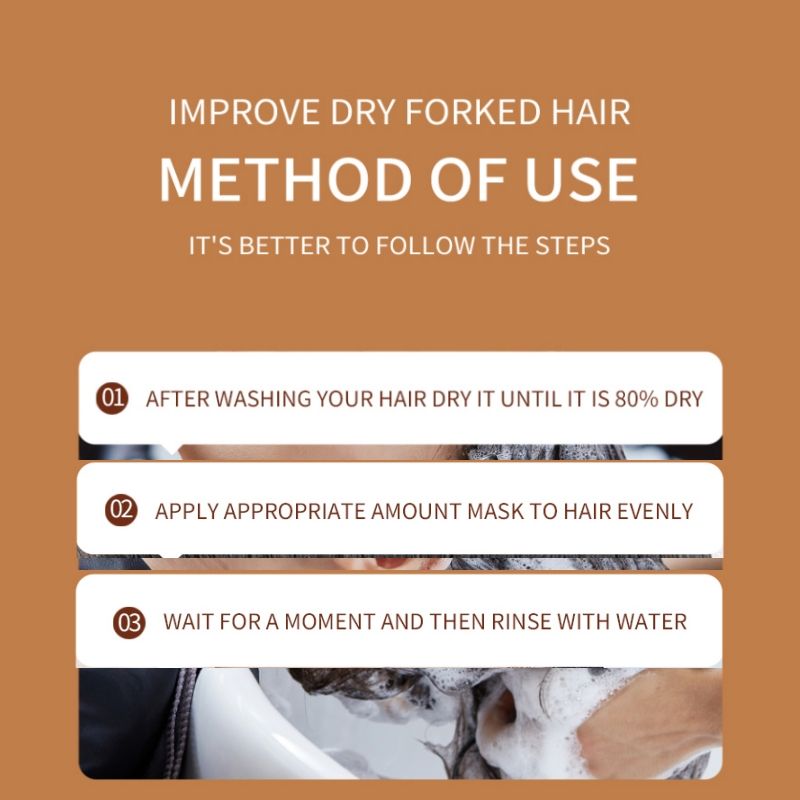 IMPROVE DRY FORKED HAIR

METHOD OF USE

IT'S BETTER TO FOLLOW THE STEPS

01 AFTER WASHING YOUR HAIR DRY IT UNTIL IT IS 80% DRY

02 APPLY APPROPRIATE AMOUNT MASK TO HAIR EVENLY

03 WAIT FOR A MOMENT AND THEN RINSE WITH WATER