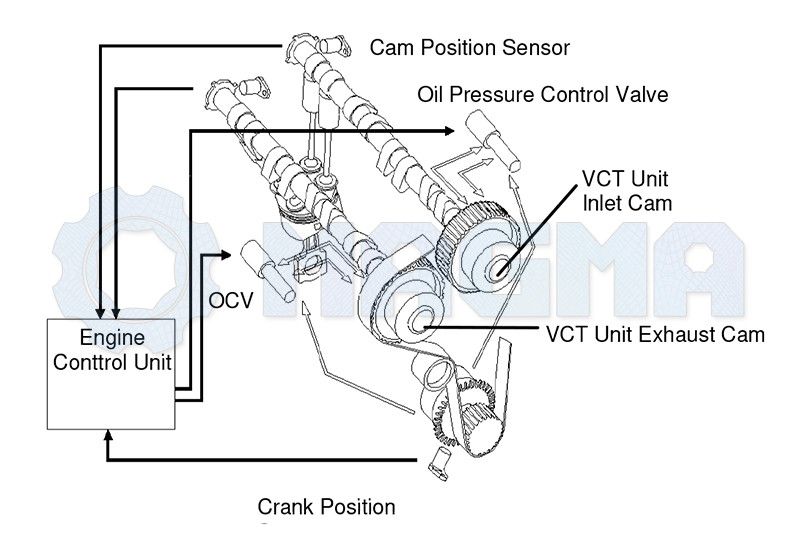 Cam Position Sensor

Oil Pressure Control Valve

VCT Unit Inlet Cam

MAGMA

OCV

Engine Conttrol Unit

VCT Unit Exhaust Cam

Crank Position