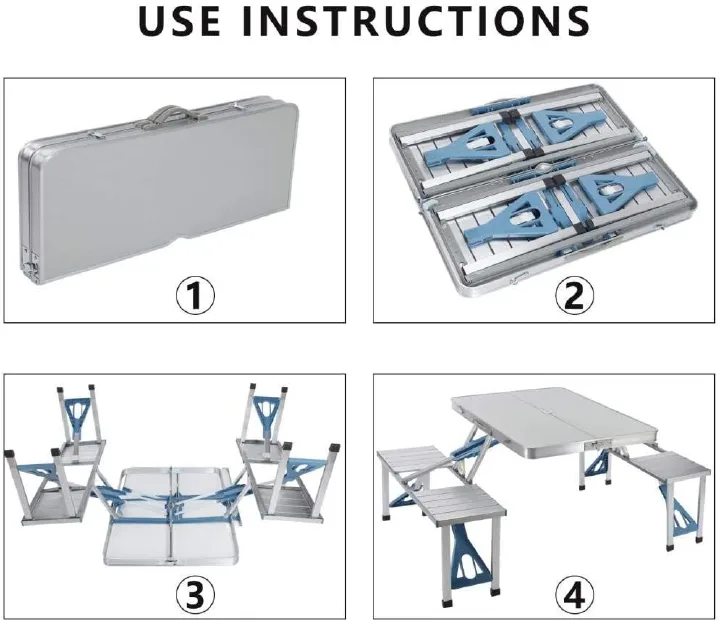 USE INSTRUCTIONS

①

②

③

④