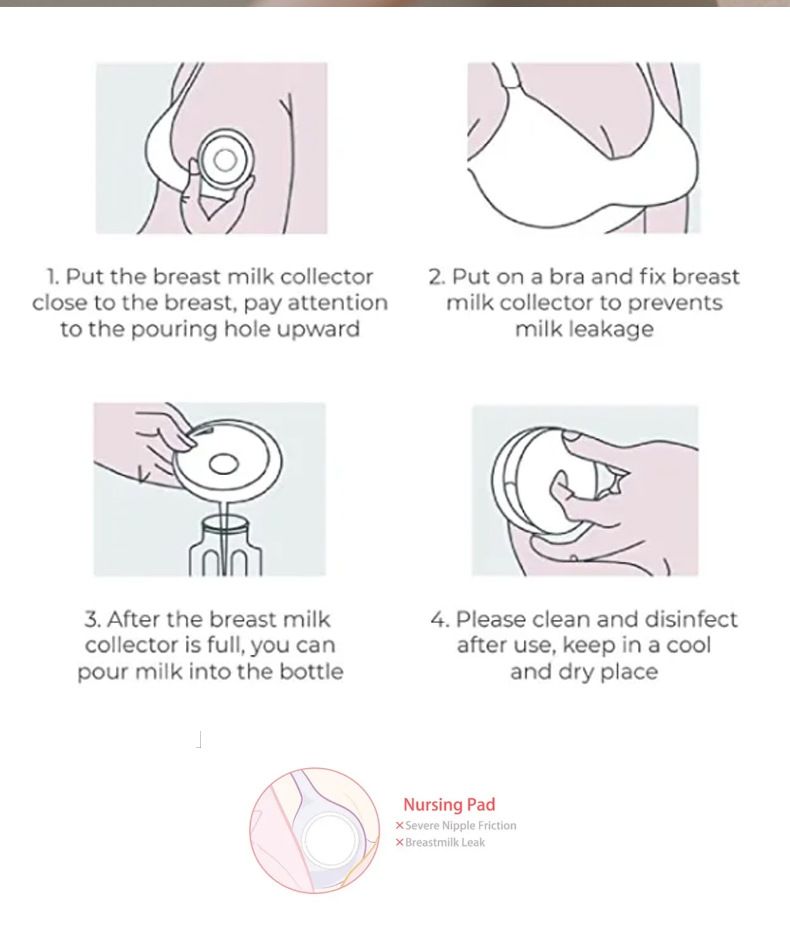 1. Put the breast milk collector close to the breast, pay attention to the pouring hole upward

2. Put on a bra and fix breast milk collector to prevents milk leakage

3. After the breast milk collector is full, you can pour milk into the bottle

4. Please clean and disinfect after use, keep in a cool and dry place

Nursing Pad
×Severe Nipple Friction
×Breastmilk Leak