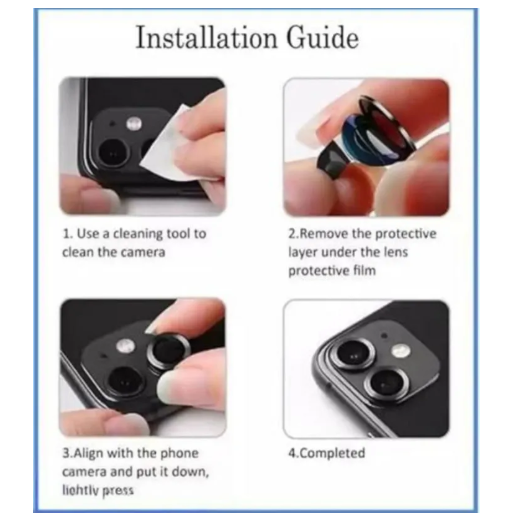 Installation Guide

1. Use a cleaning tool to clean the camera

2.Remove the protective layer under the lens protective film

3.Align with the phone camera and put it down, lightly press

4.Completed